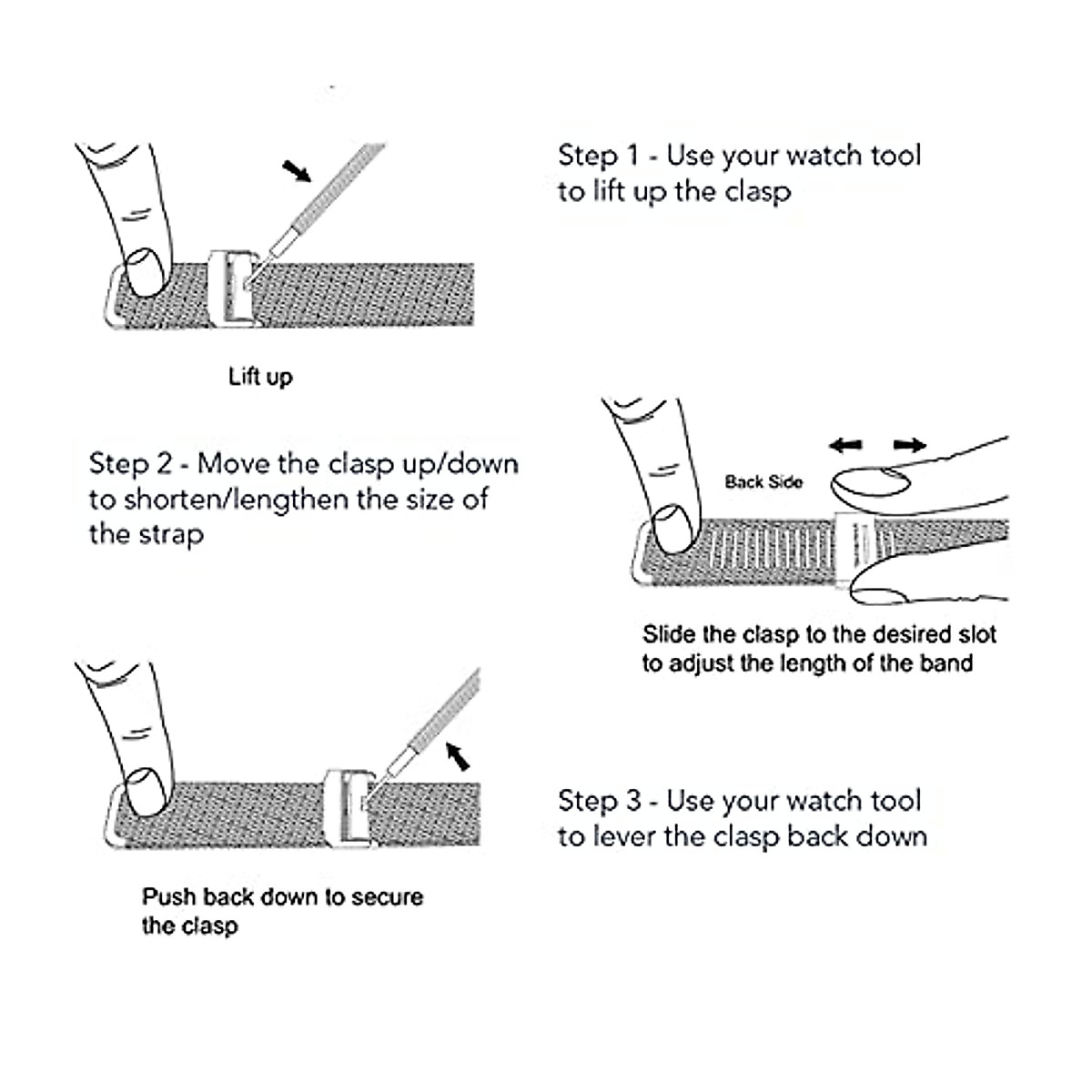 Step 1 - Use your watch tool to lift up the clasp

Lift up

Step 2 - Move the clasp up/down to shorten/lengthen the size of the strap

Back Side

Slide the clasp to the desired slot to adjust the length of the band

Step 3 - Use your watch tool to lever the clasp back down

Push back down to secure the clasp