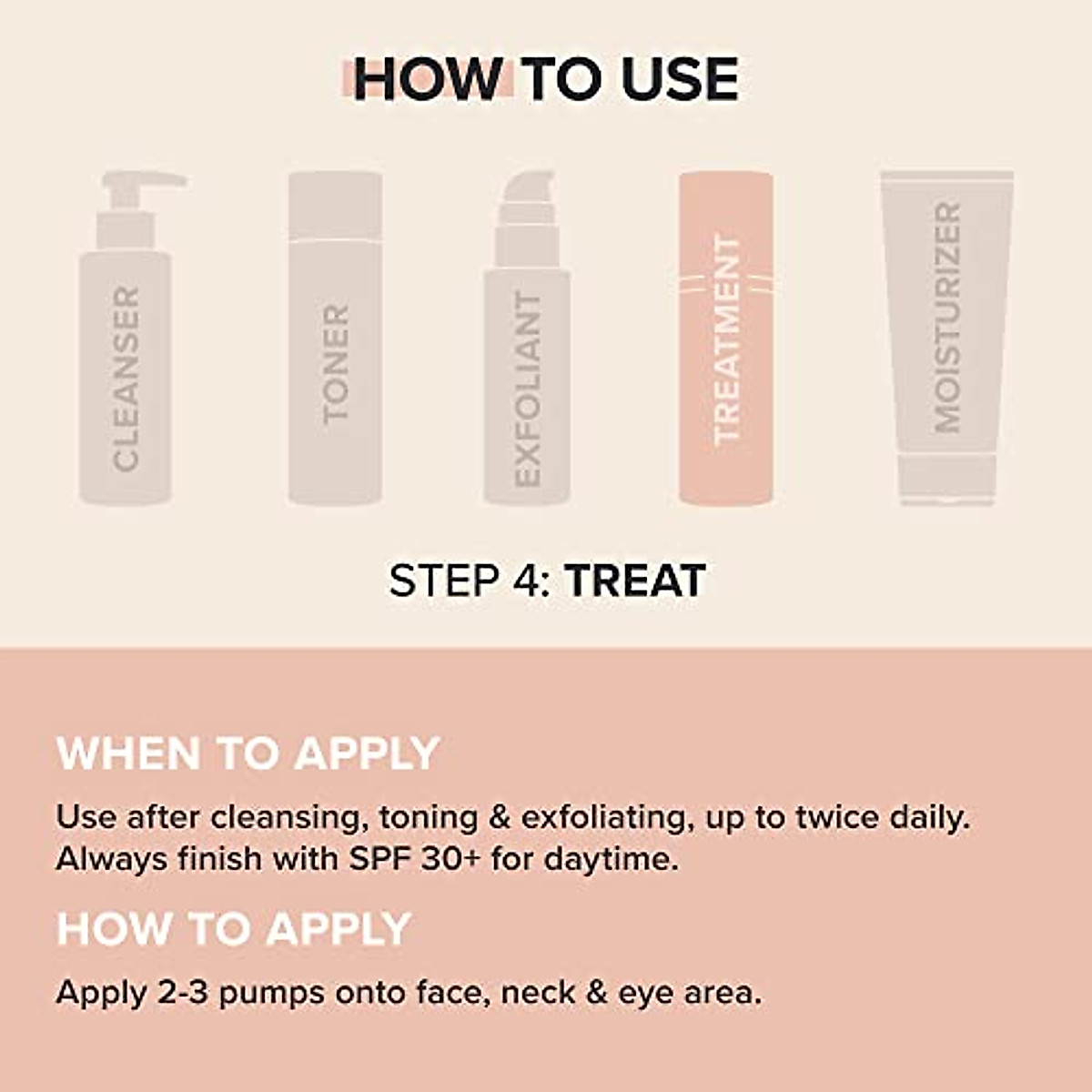 HOW TO USE

CLEANSER

TONER

EXFOLIANT

TREATMENT

MOISTURIZER

STEP 4: TREAT

WHEN TO APPLY

Use after cleansing, toning & exfoliating, up to twice daily. Always finish with SPF 30+ for daytime.

HOW TO APPLY

Apply 2-3 pumps onto face, neck & eye area.