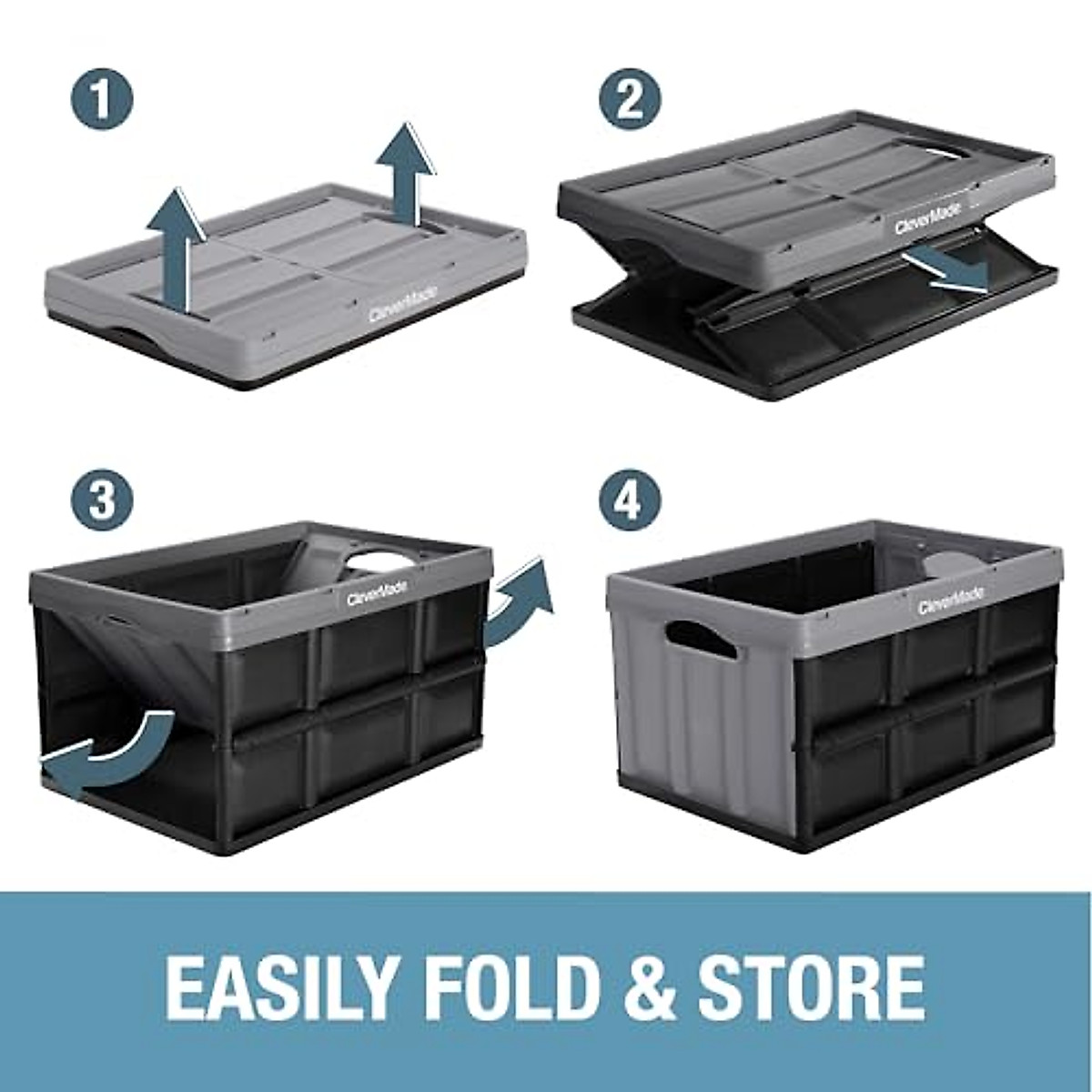 1

CleverMade

2

CleverMade

3

CleverMade

4

CleverMade

EASILY FOLD & STORE