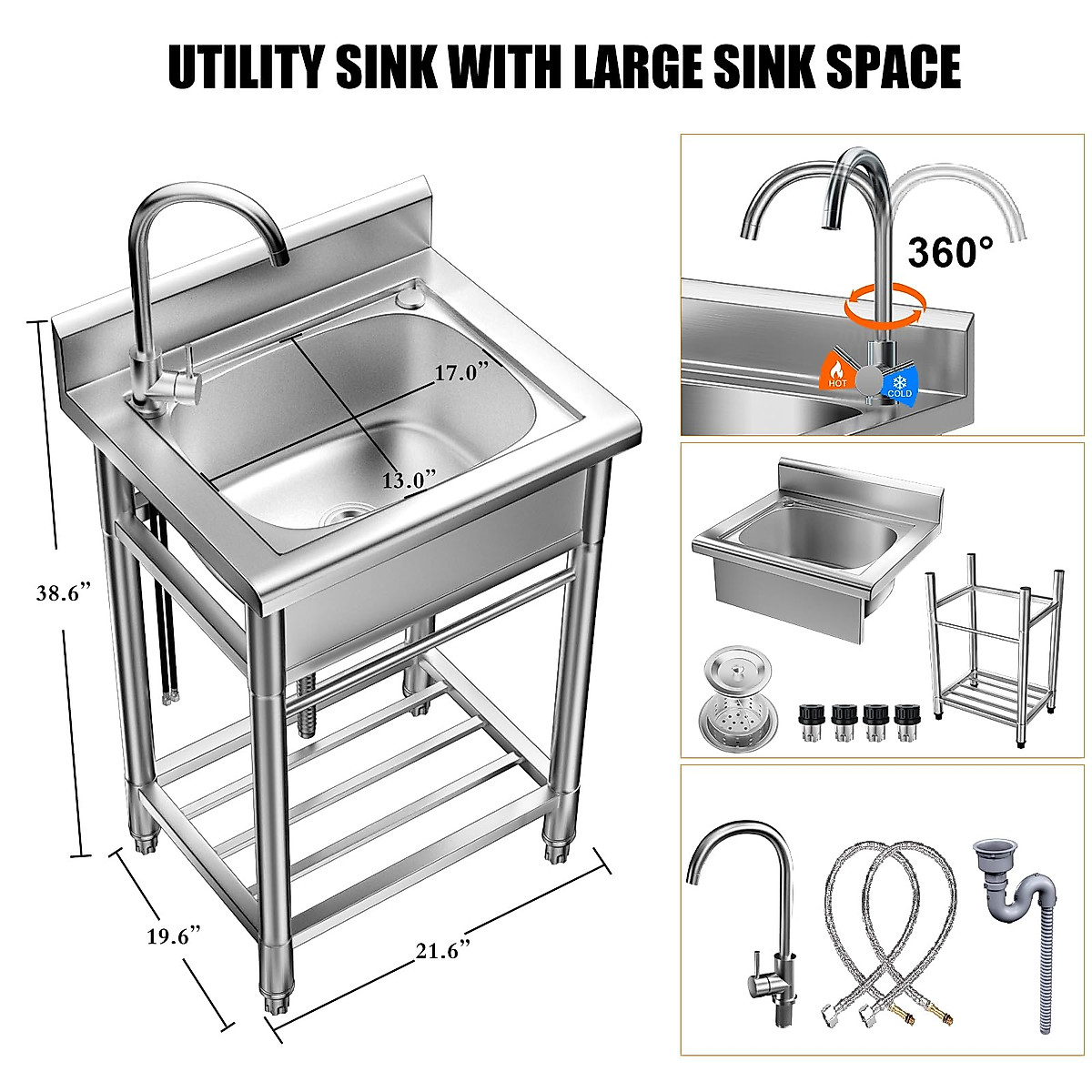 UTILITY SINK WITH LARGE SINK SPACE

17.0”

13.0”

38.6”

19.6”

21.6”

360°

HOT

COLD