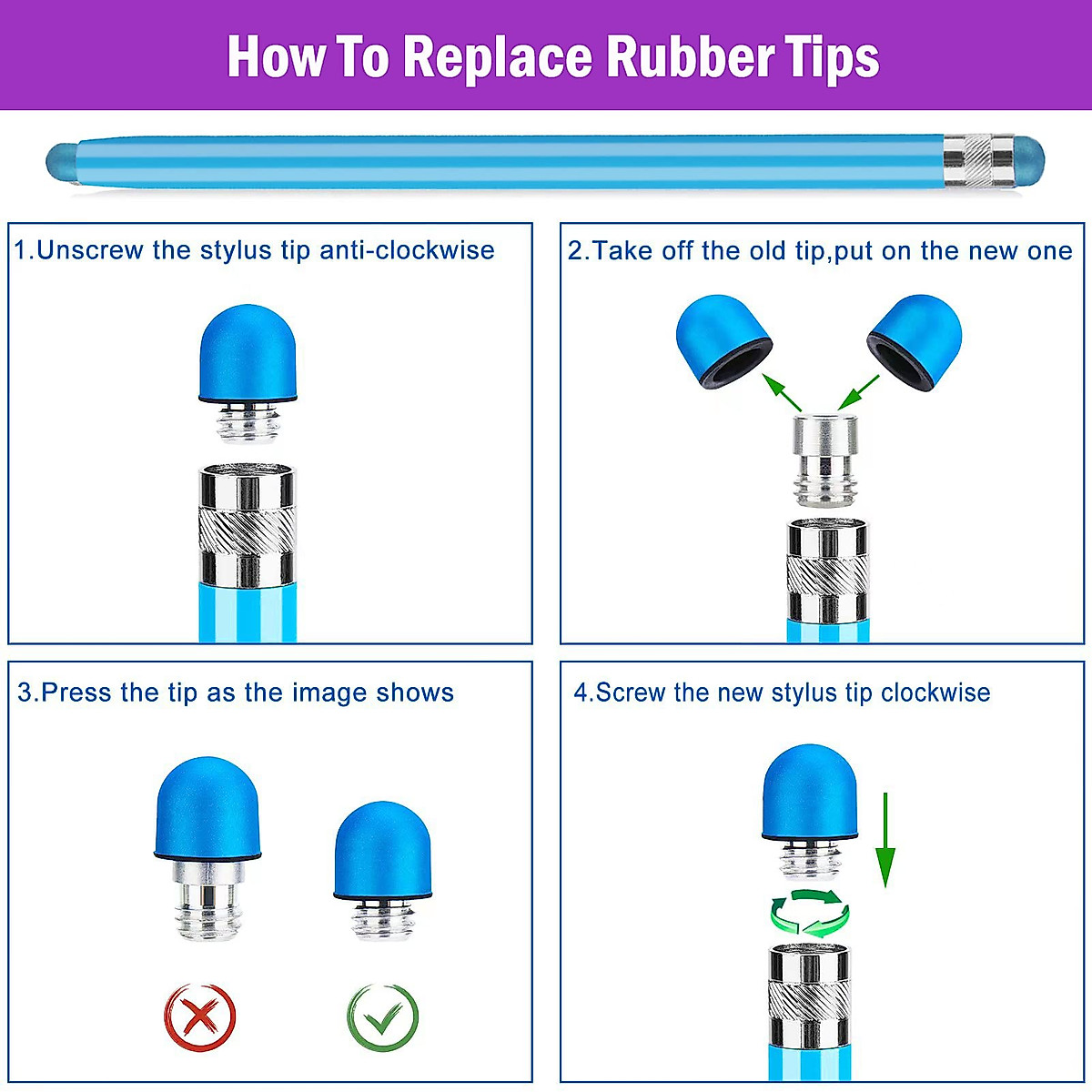 How To Replace Rubber Tips

1.Unscrew the stylus tip anti-clockwise

2.Take off the old tip,put on the new one

3.Press the tip as the image shows

4.Screw the new stylus tip clockwise