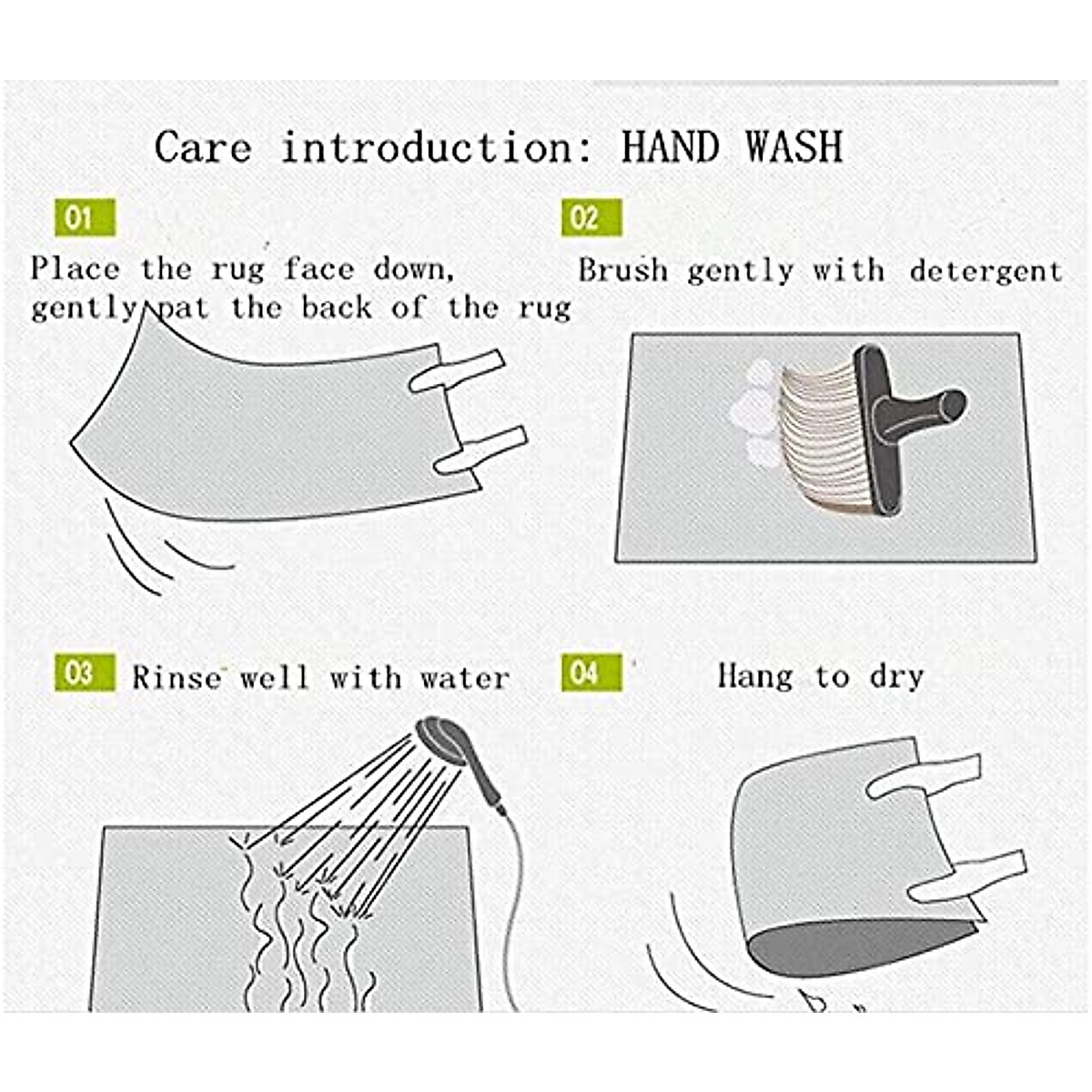 Care introduction: HAND WASH

01
Place the rug face down, gently pat the back of the rug

02
Brush gently with detergent

03
Rinse well with water

04
Hang to dry