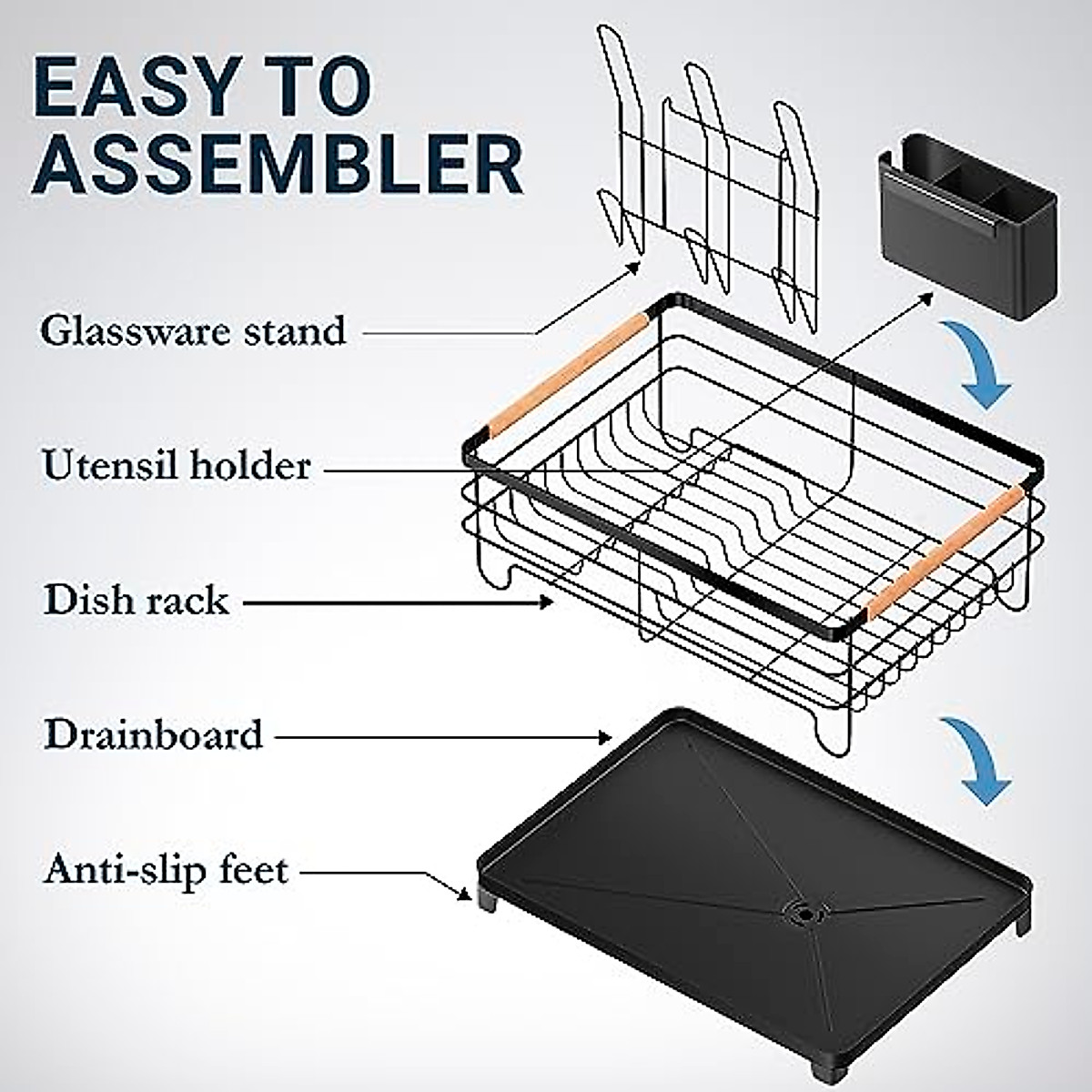 EASY TO ASSEMBLER

Glassware stand

Utensil holder

Dish rack

Drainboard

Anti-slip feet