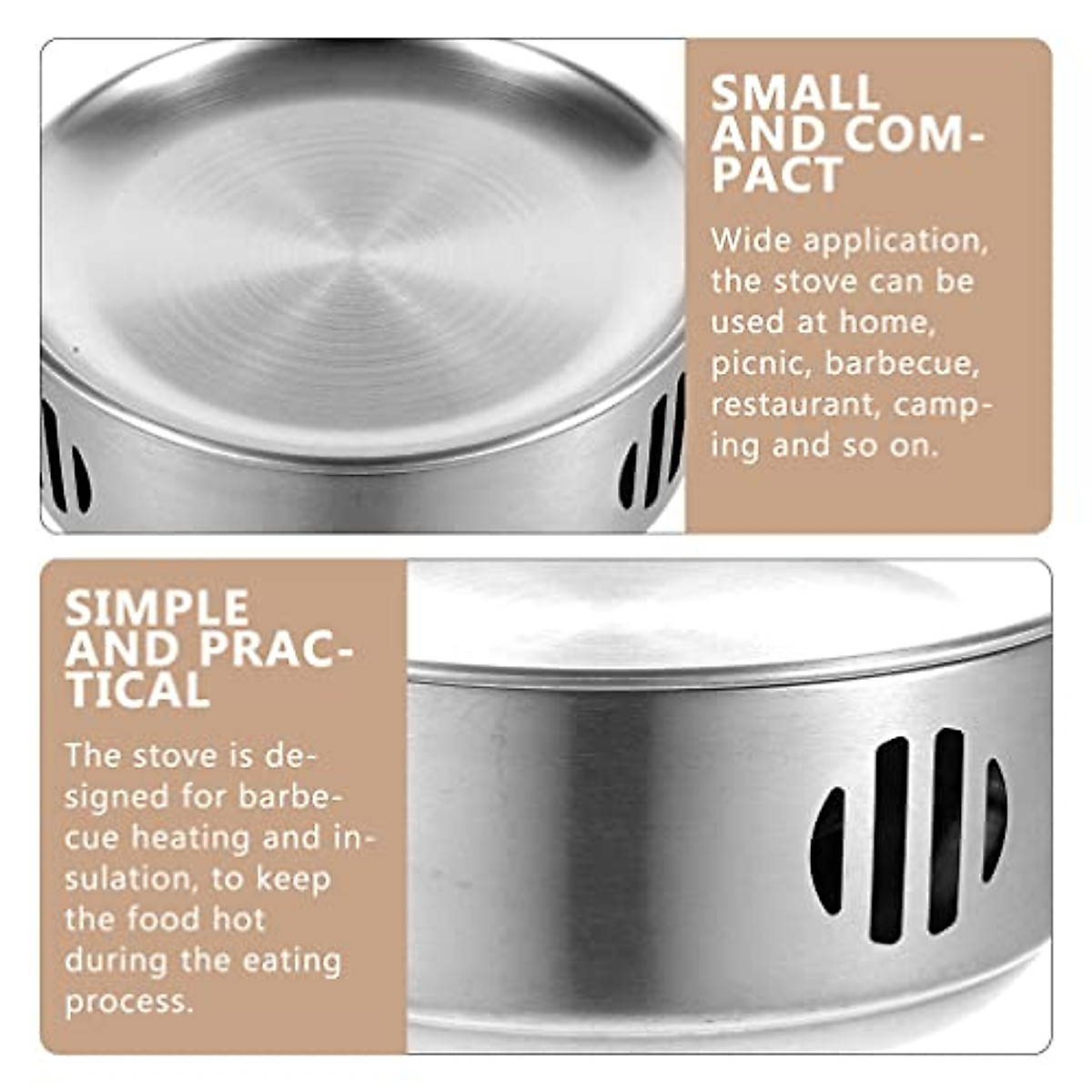 SMALL AND COMPACT

Wide application, the stove can be used at home, picnic, barbecue, restaurant, camping and so on.

SIMPLE AND PRACTICAL

The stove is designed for barbecue heating and insulation, to keep the food hot during the eating process.