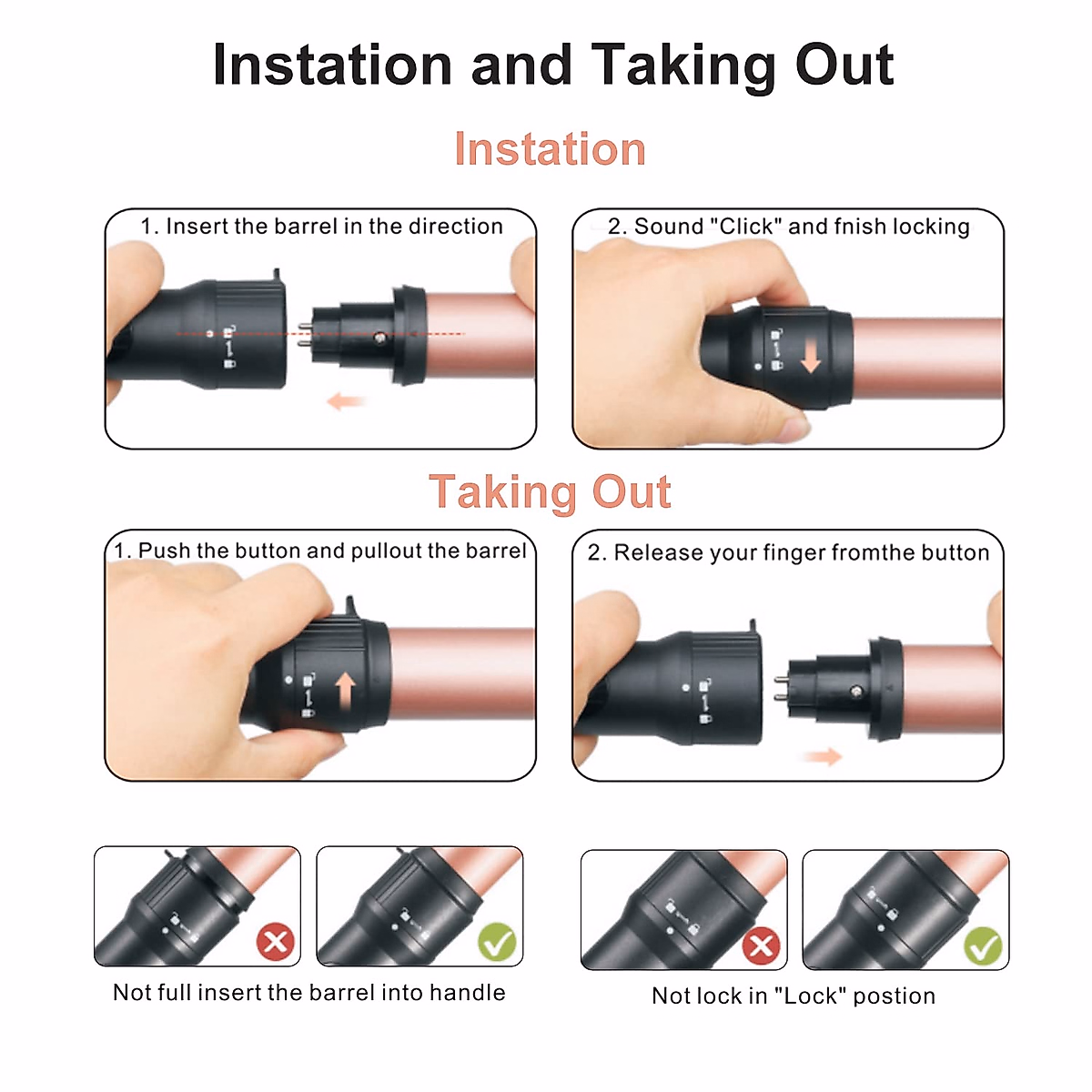 Instation and Taking Out

Instation

1. Insert the barrel in the direction

2. Sound "Click" and fnish locking

Taking Out

1. Push the button and pullout the barrel

2. Release your finger fromthe button

Not full insert the barrel into handle

Not lock in "Lock" postion