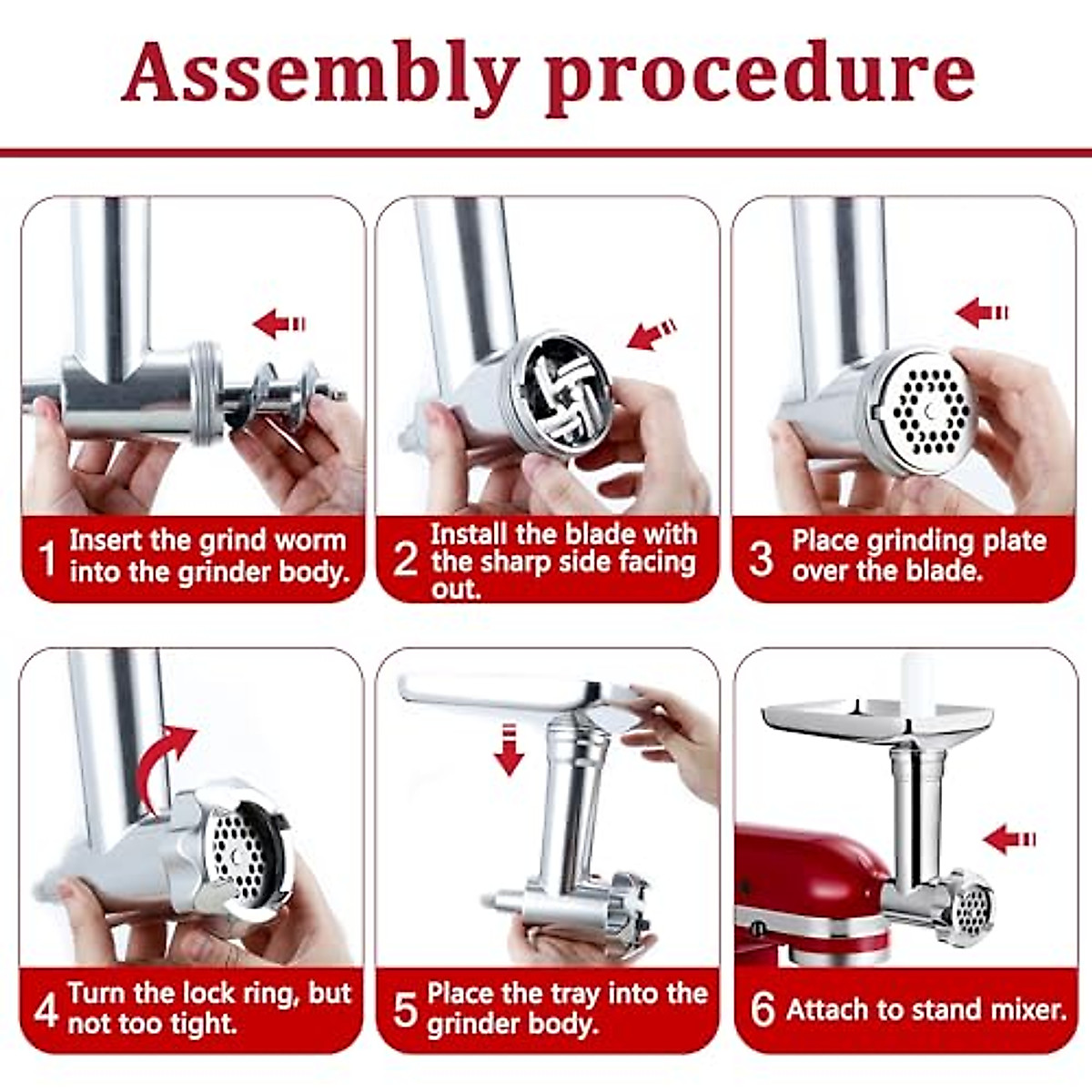 Assembly procedure

1 Insert the grind worm into the grinder body.

2 Install the blade with the sharp side facing out.

3 Place grinding plate over the blade.

4 Turn the lock ring, but not too tight.

5 Place the tray into the grinder body.

6 Attach to stand mixer.