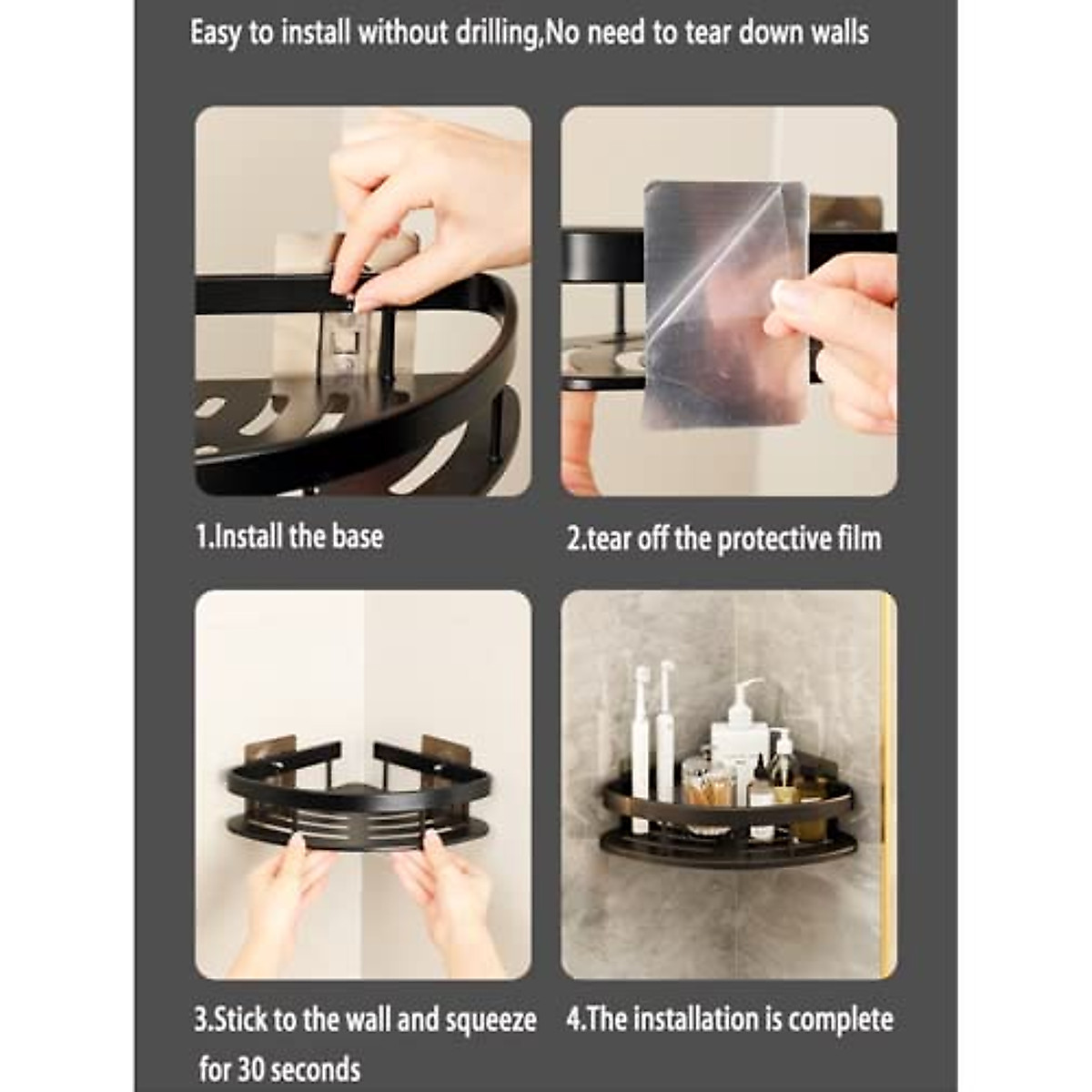 Easy to install without drilling,No need to tear down walls

1.Install the base

2.tear off the protective film

3.Stick to the wall and squeeze for 30 seconds

4.The installation is complete