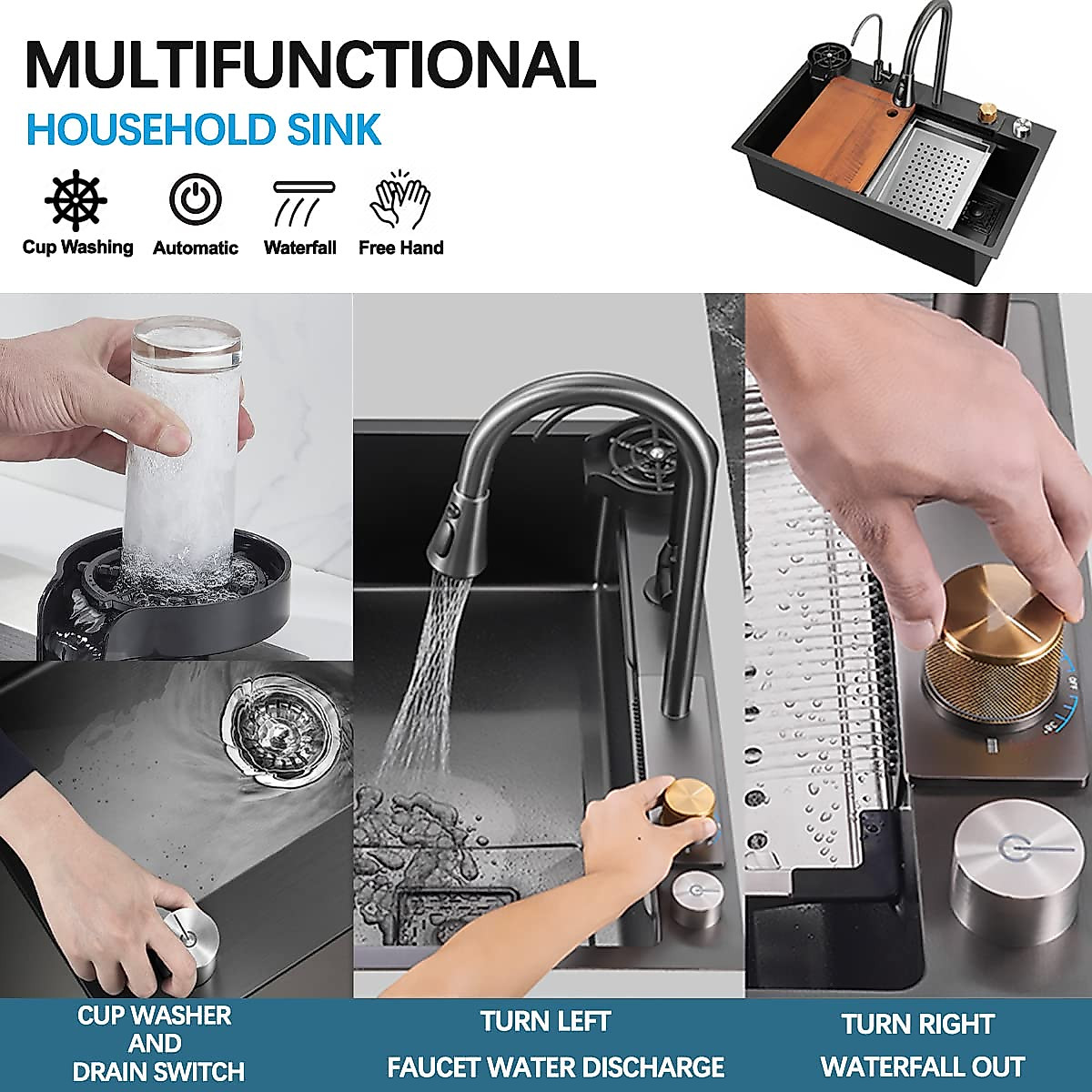 MULTIFUNCTIONAL
HOUSEHOLD SINK

Cup Washing
Automatic
Waterfall
Free Hand

CUP WASHER AND DRAIN SWITCH

TURN LEFT
FAUCET WATER DISCHARGE

TURN RIGHT
WATERFALL OUT