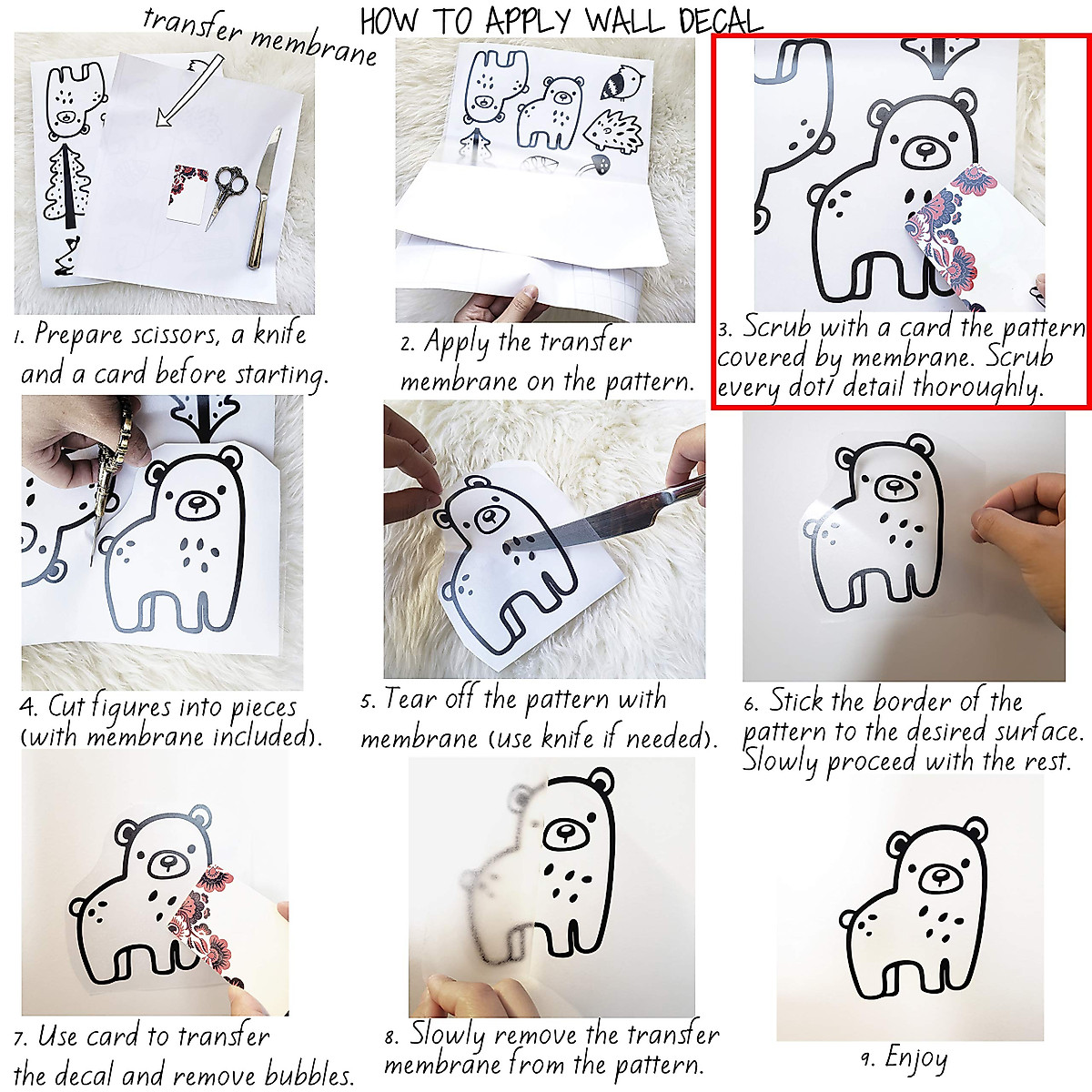 HOW TO APPLY WALL DECAL

transfer membrane

1. Prepare scissors, a knife and a card before starting.

2. Apply the transfer membrane on the pattern.

3. Scrub with a card the pattern covered by membrane. Scrub every dot/ detail thoroughly.

4. Cut figures into pieces (with membrane included).

5. Tear off the pattern with membrane (use knife if needed).

6. Stick the border of the pattern to the desired surface. Slowly proceed with the rest.

7. Use card to transfer the decal and remove bubbles.

8. Slowly remove the transfer membrane from the pattern.

9. Enjoy