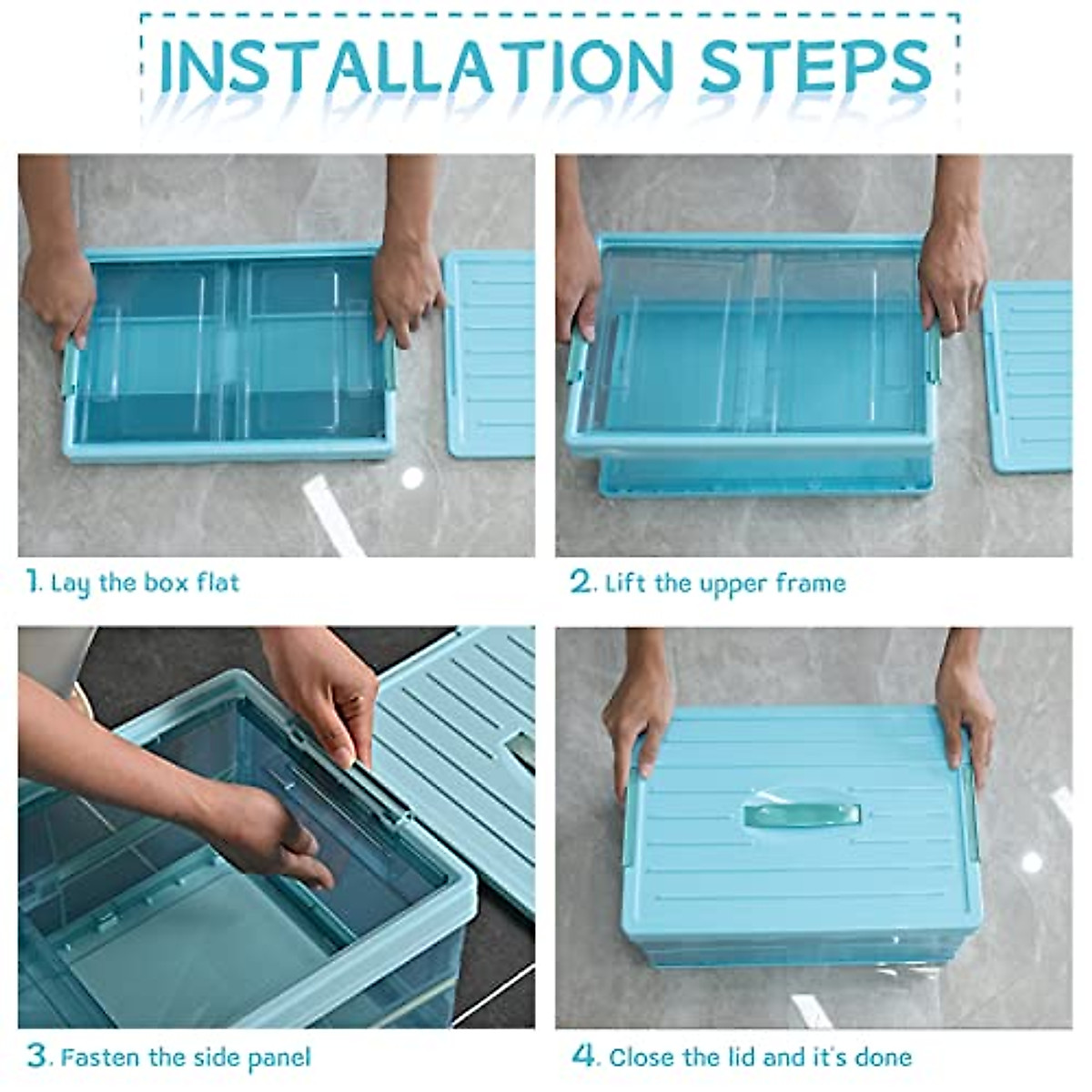 INSTALLATION STEPS

1. Lay the box flat

2. Lift the upper frame

3. Fasten the side panel

4. Close the lid and it's done