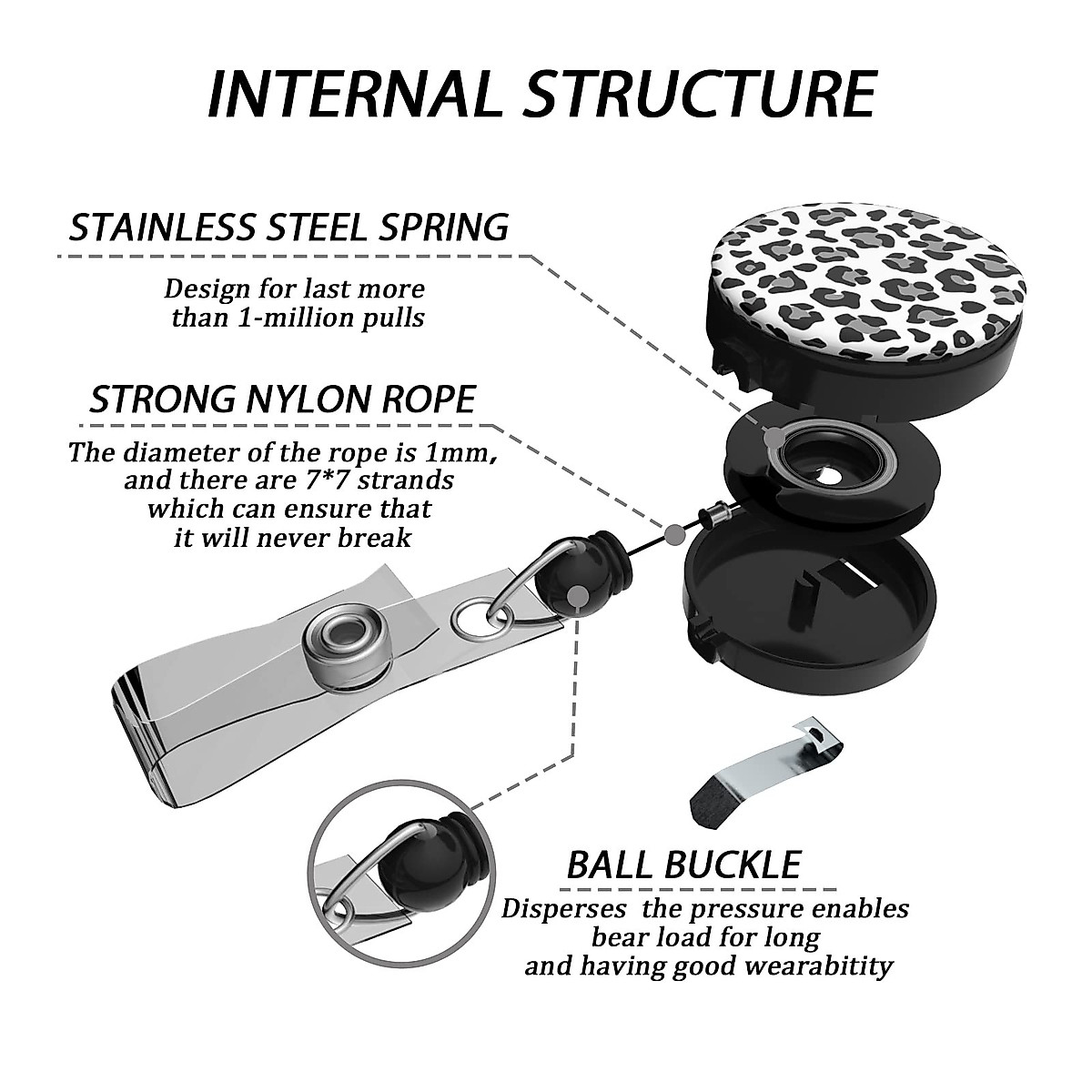 INTERNAL STRUCTURE

STAINLESS STEEL SPRING

Design for last more than 1-million pulls

STRONG NYLON ROPE

The diameter of the rope is 1mm, and there are 7*7 strands which can ensure that it will never break

BALL BUCKLE

Disperses the pressure enables bear load for long and having good wearabitity