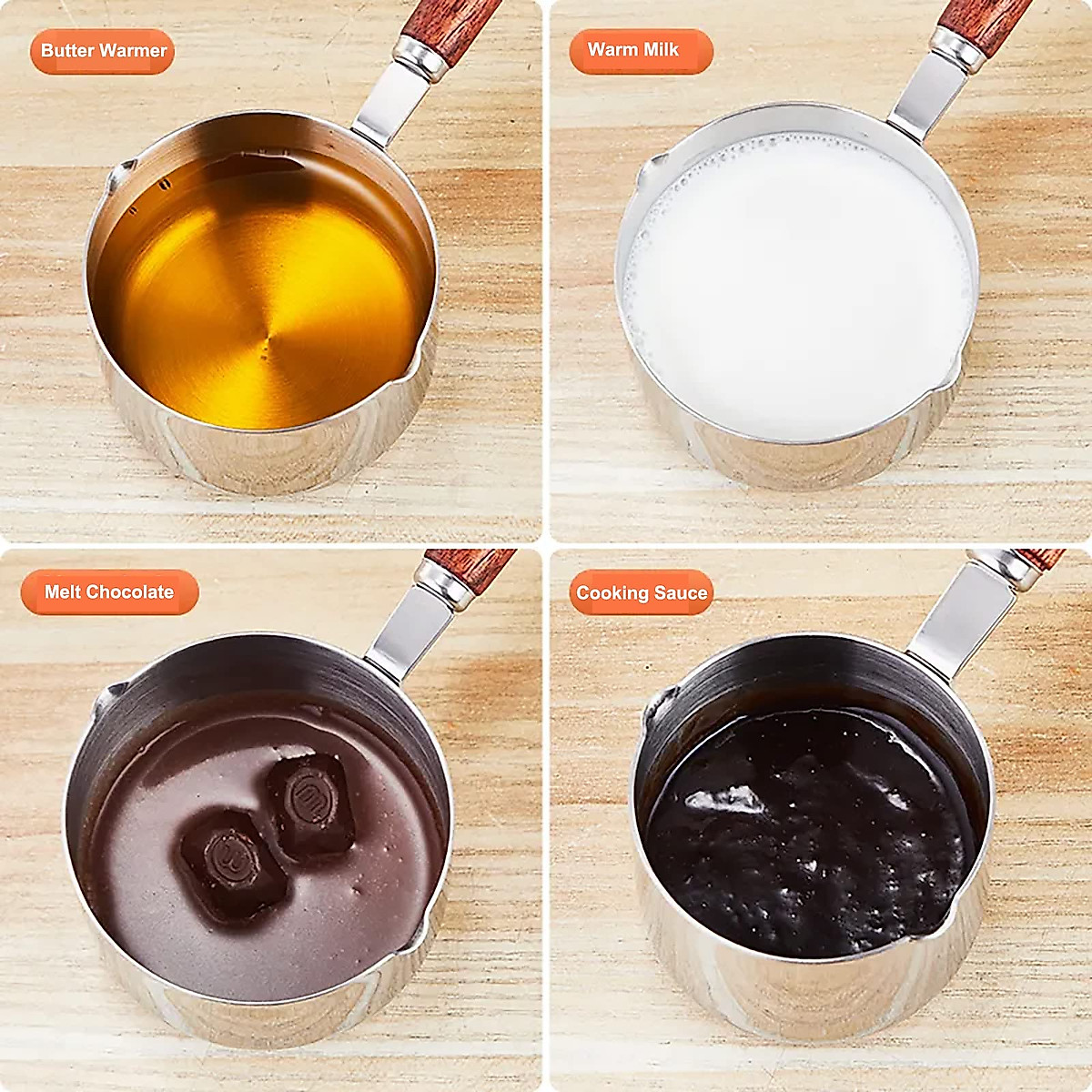 Butter Warmer

Warm Milk

Melt Chocolate

Cooking Sauce