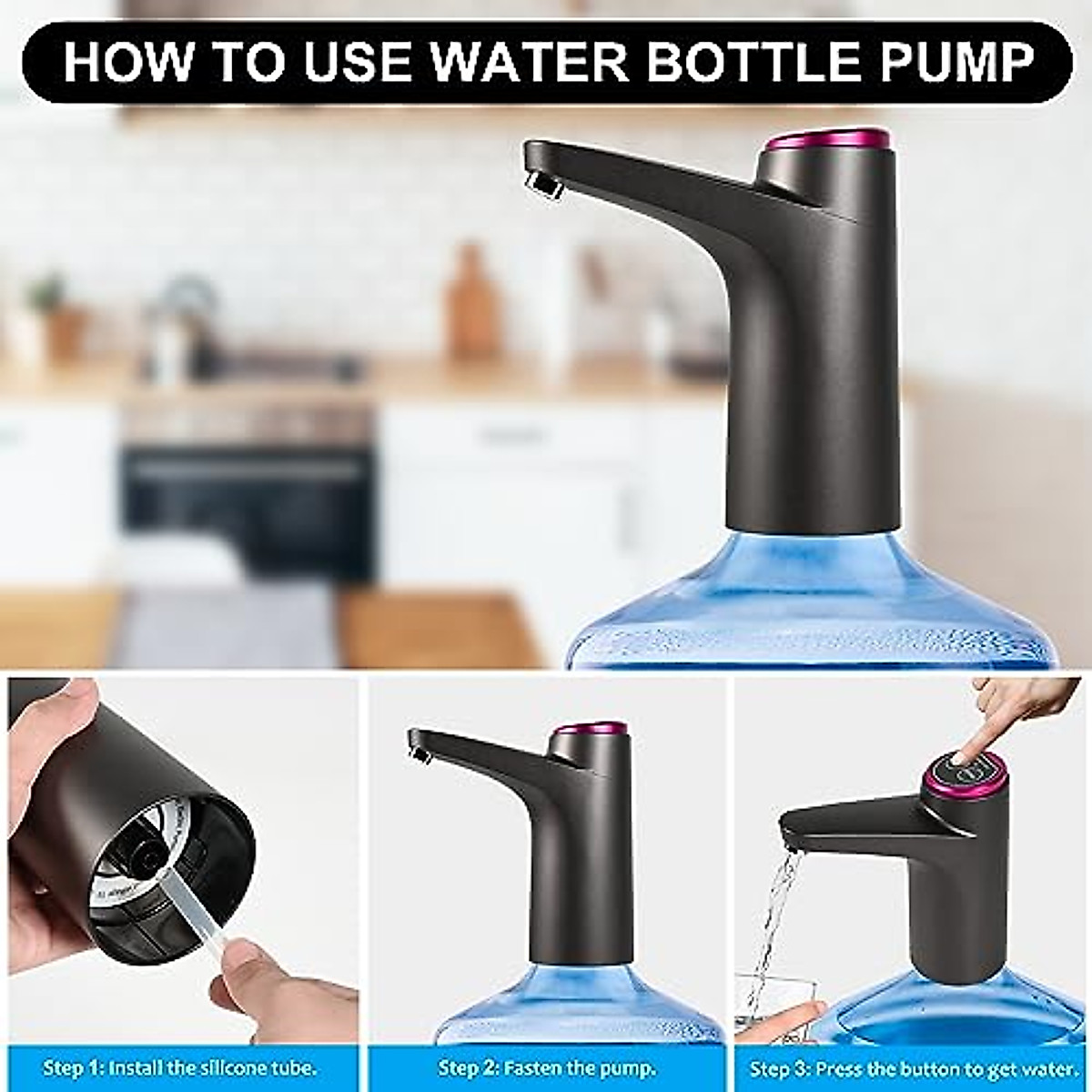 HOW TO USE WATER BOTTLE PUMP

Step 1: Install the silicone tube.

Step 2: Fasten the pump.

Step 3: Press the button to get water.