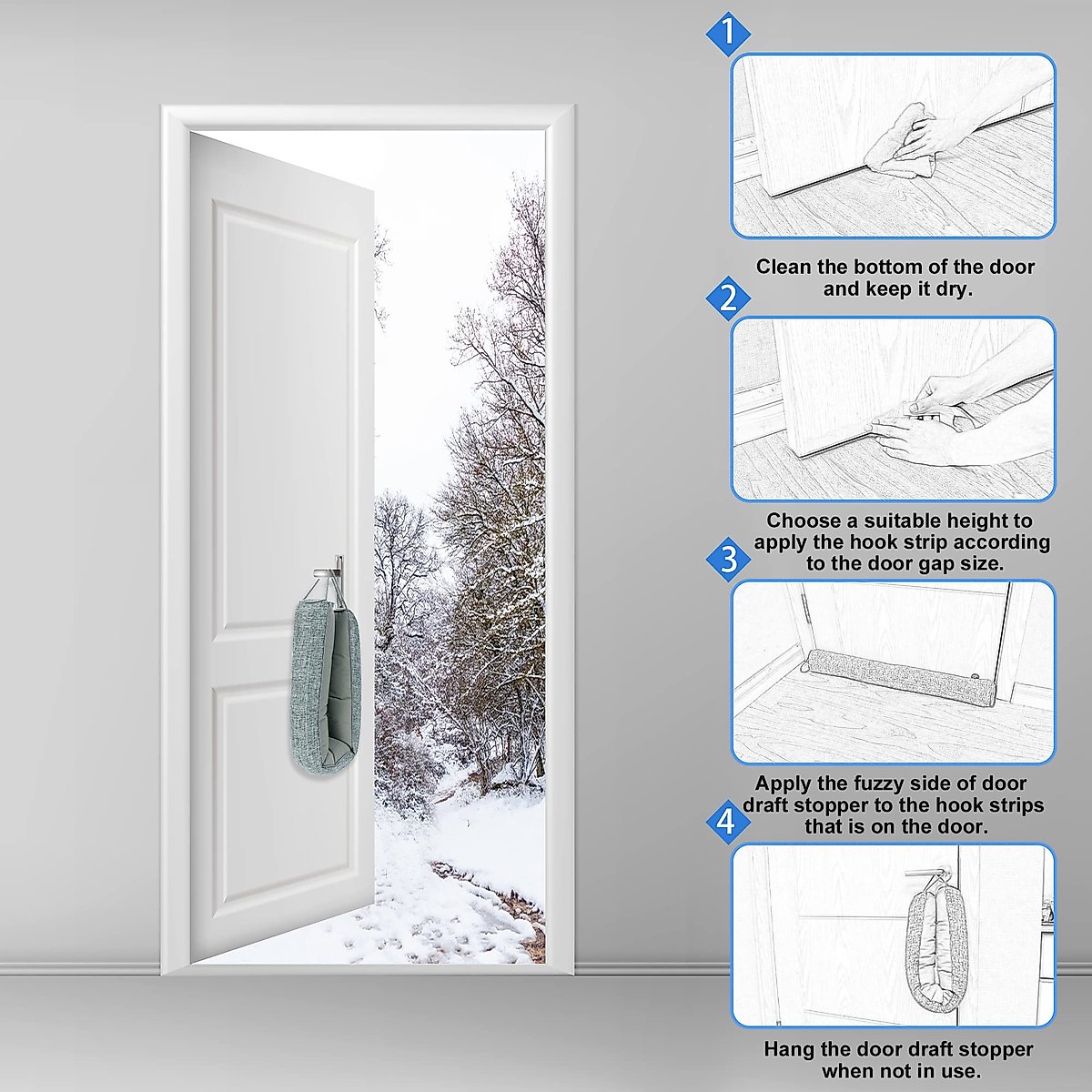 1

Clean the bottom of the door and keep it dry.

2

Choose a suitable height to apply the hook strip according to the door gap size.

3

Apply the fuzzy side of door draft stopper to the hook strips that is on the door.

4

Hang the door draft stopper when not in use.