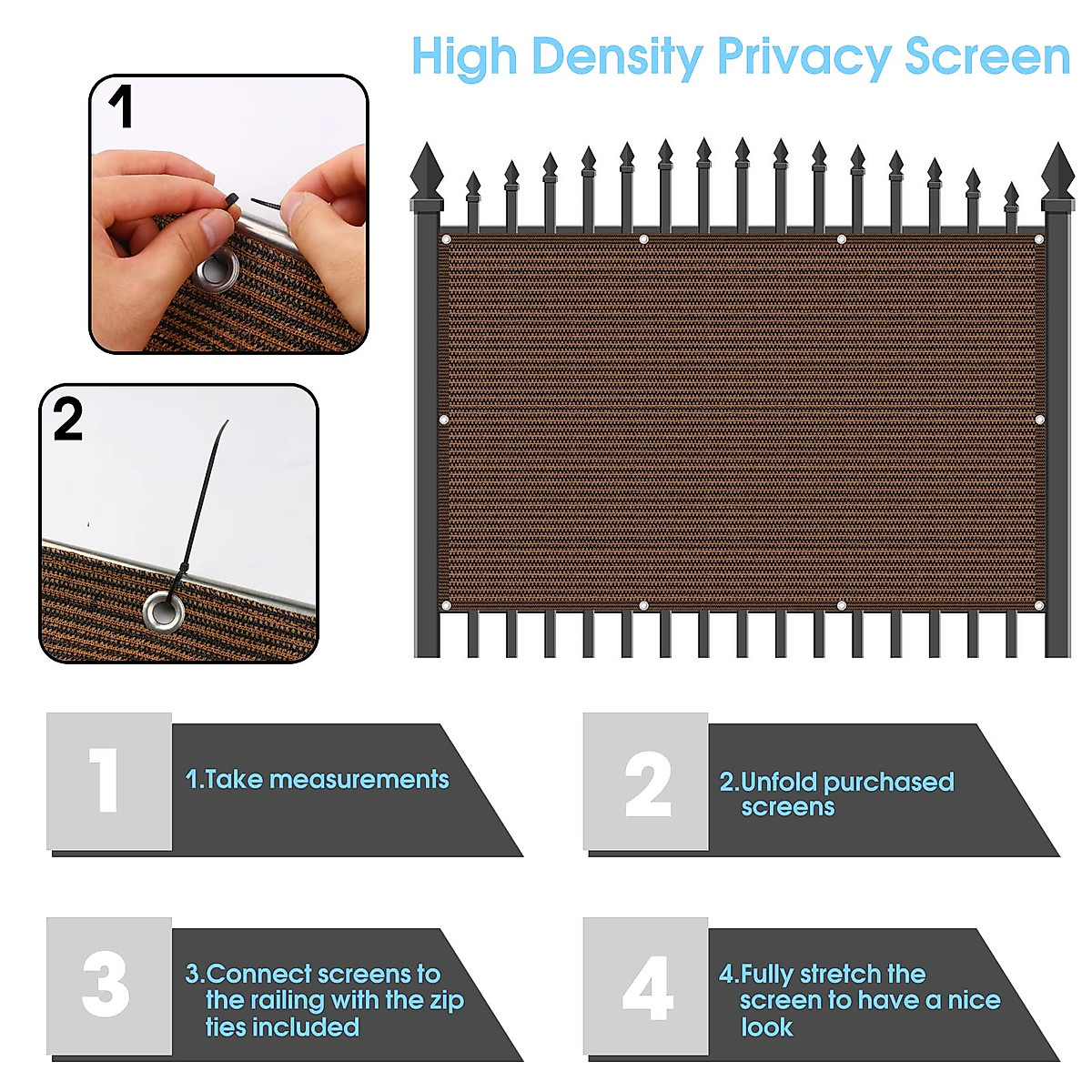 High Density Privacy Screen

1

2

1

1.Take measurements

2

2.Unfold purchased screens

3

3.Connect screens to the railing with the zip ties included

4

4.Fully stretch the screen to have a nice look