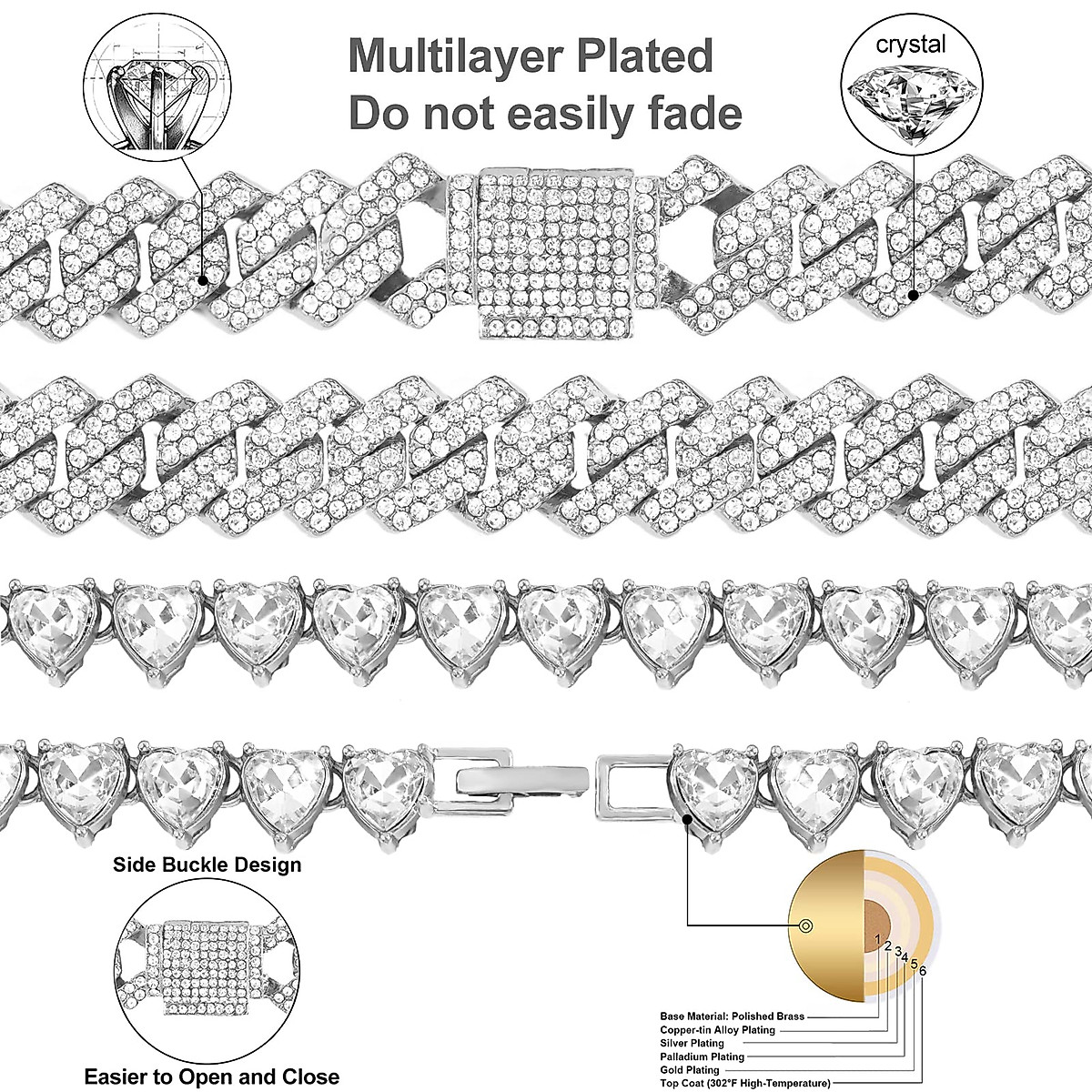 Multilayer Plated
Do not easily fade

crystal

Side Buckle Design

Easier to Open and Close

1 2 3 4 5 6

Base Material: Polished Brass
Copper-tin Alloy Plating
Silver Plating
Palladium Plating
Gold Plating
Top Coat (302°F High-Temperature)