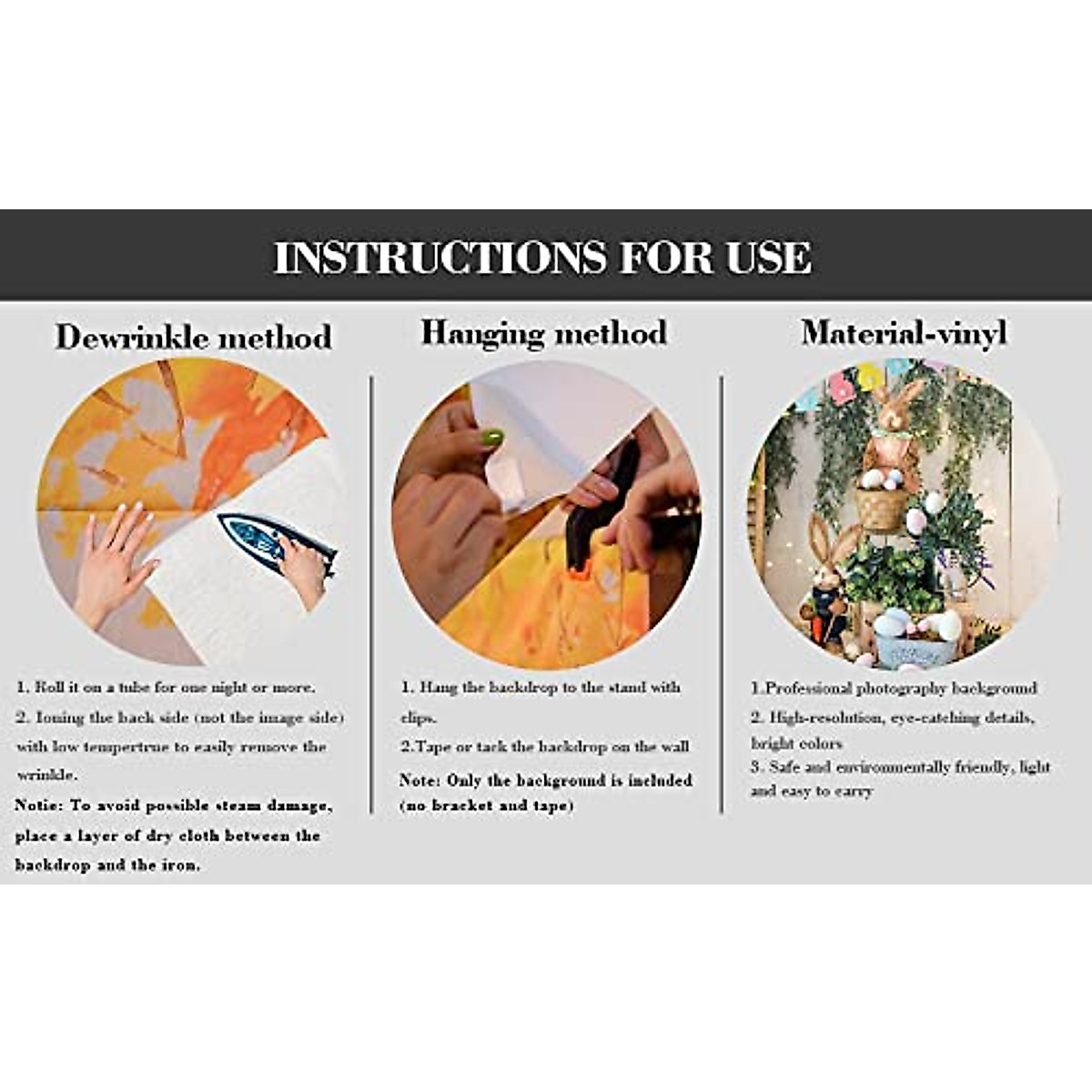 INSTRUCTIONS FOR USE

Dewrinkle method

1. Roll it on a tube for one night or more.

2. Ioning the back side (not the image side) with low tempertrue to easily remove the wrinkle.

Notie: To avoid possible steam damage, place a layer of dry cloth between the backdrop and the iron.

Hanging method

1. Hang the backdrop to the stand with clips.

2.Tape or tack the backdrop on the wall

Note: Only the background is included (no bracket and tape)

Material-vinyl

1.Professional photography background

2. High-resolution, eye-catching details, bright colors

3. Safe and environmentally friendly, light and easy to carry