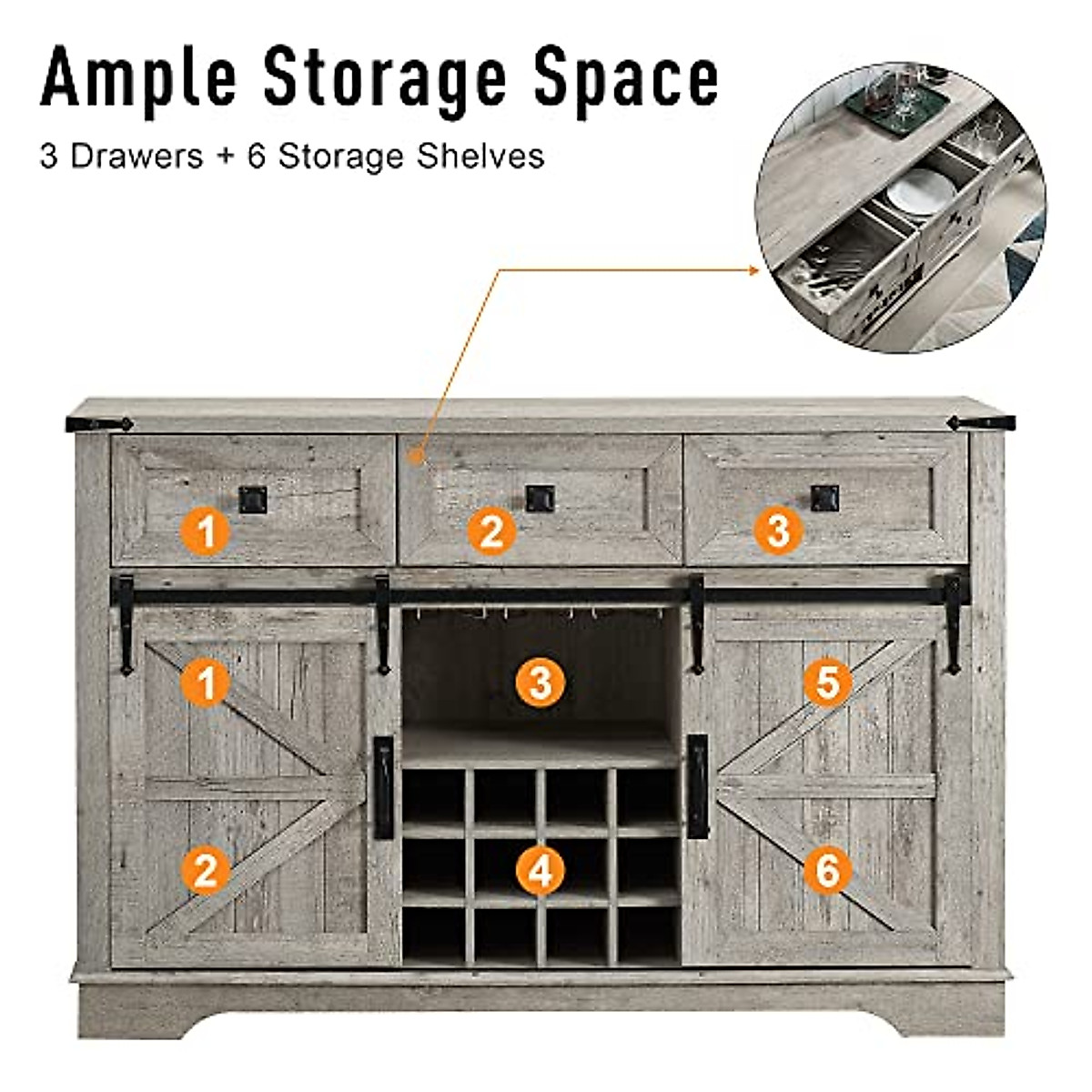 Ample Storage Space

3 Drawers + 6 Storage Shelves

1 2 3

1 3 5

2 4 6