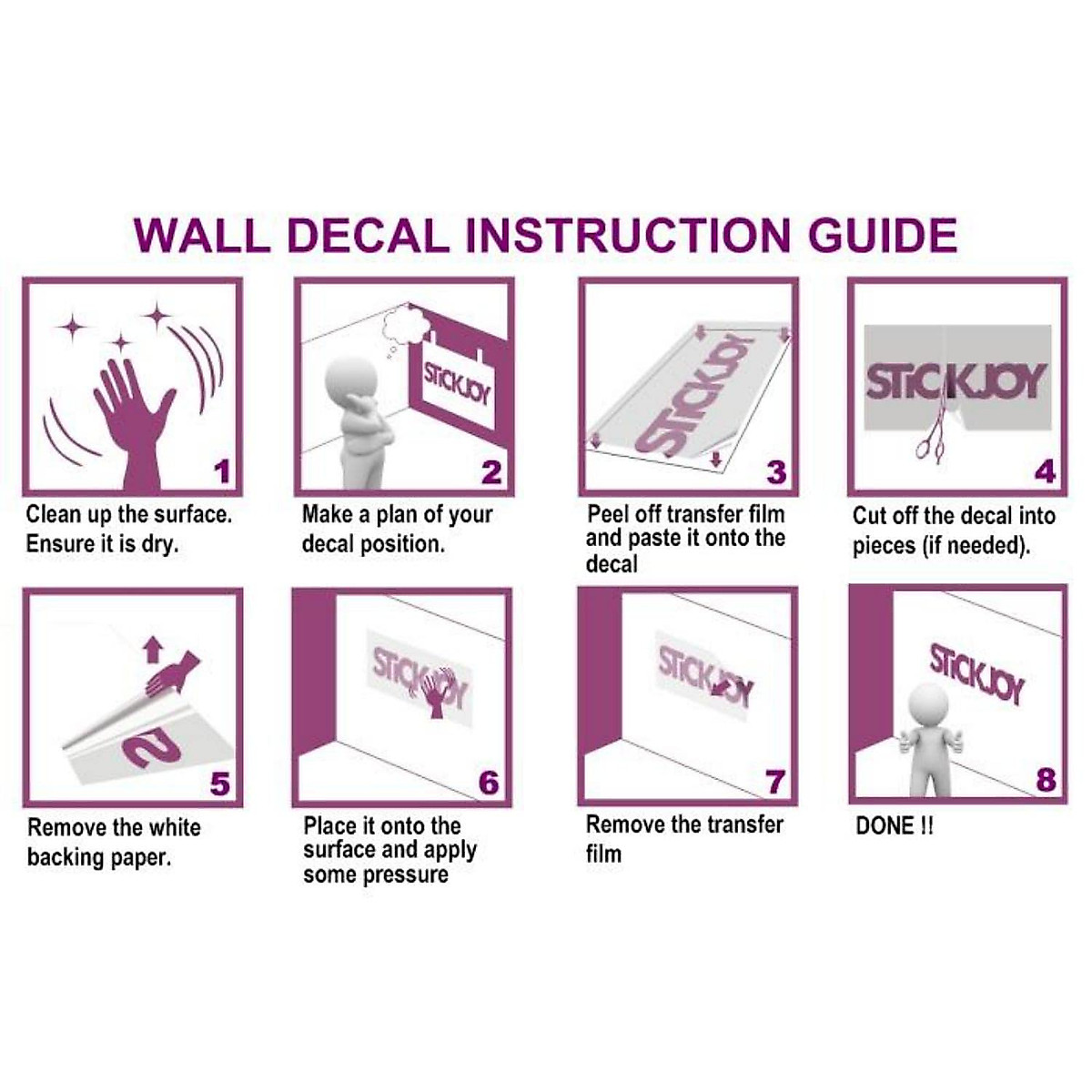 WALL DECAL INSTRUCTION GUIDE

1
Clean up the surface. Ensure it is dry.

STICKJOY
2
Make a plan of your decal position.

STICKJOY
3
Peel off transfer film and paste it onto the decal

STICKJOY
4
Cut off the decal into pieces (if needed).

5
Remove the white backing paper.

STICKJOY
6
Place it onto the surface and apply some pressure

STICKJOY
7
Remove the transfer film

STICKJOY
8
DONE !!