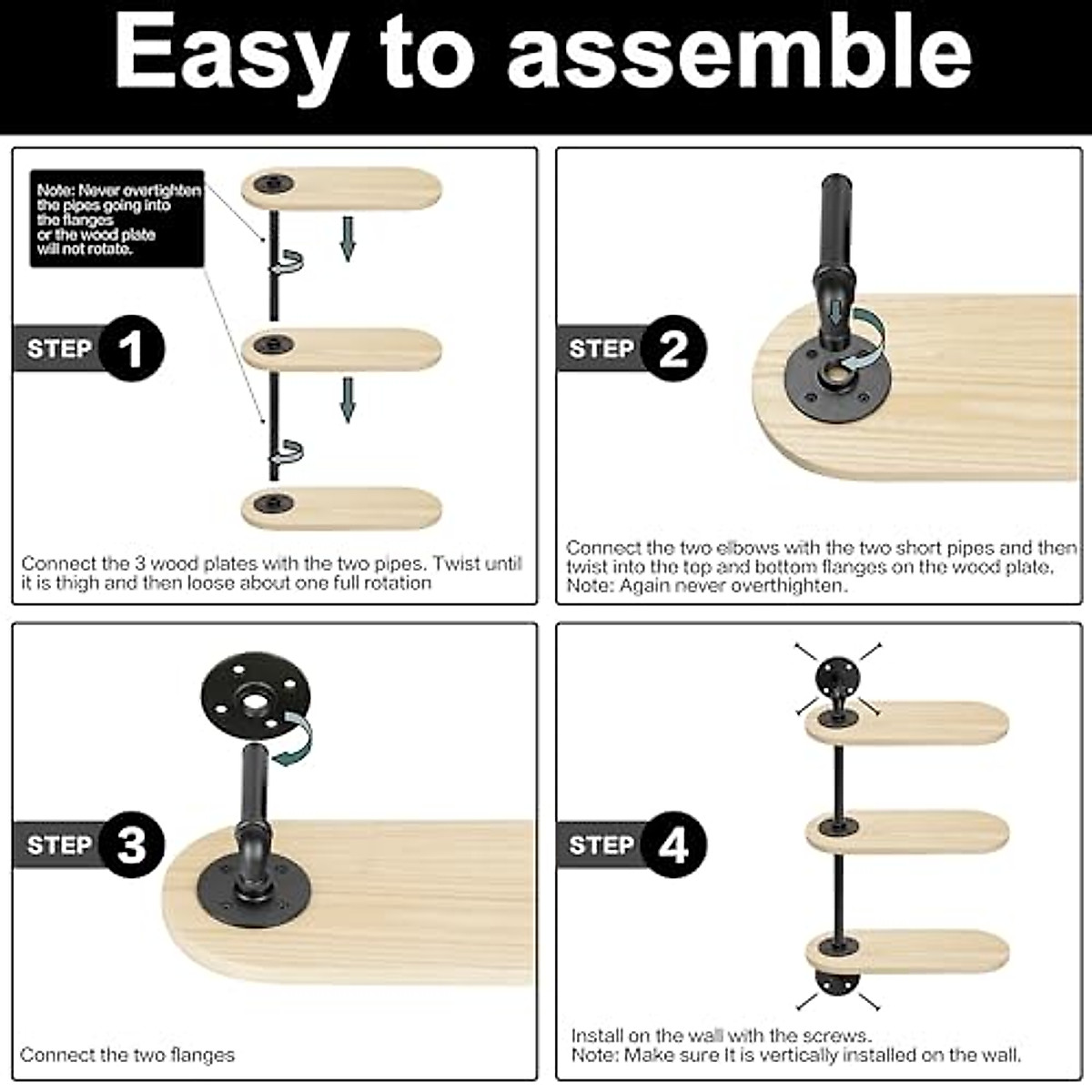 Easy to assemble

Note: Never overtighten the pipes going into the flanges or the wood plate will not rotate.

STEP 1

Connect the 3 wood plates with the two pipes. Twist until it is thigh and then loose about one full rotation

STEP 2

Connect the two elbows with the two short pipes and then twist into the top and bottom flanges on the wood plate. Note: Again never overthighten.

STEP 3

Connect the two flanges

STEP 4

Install on the wall with the screws.
Note: Make sure It is vertically installed on the wall.