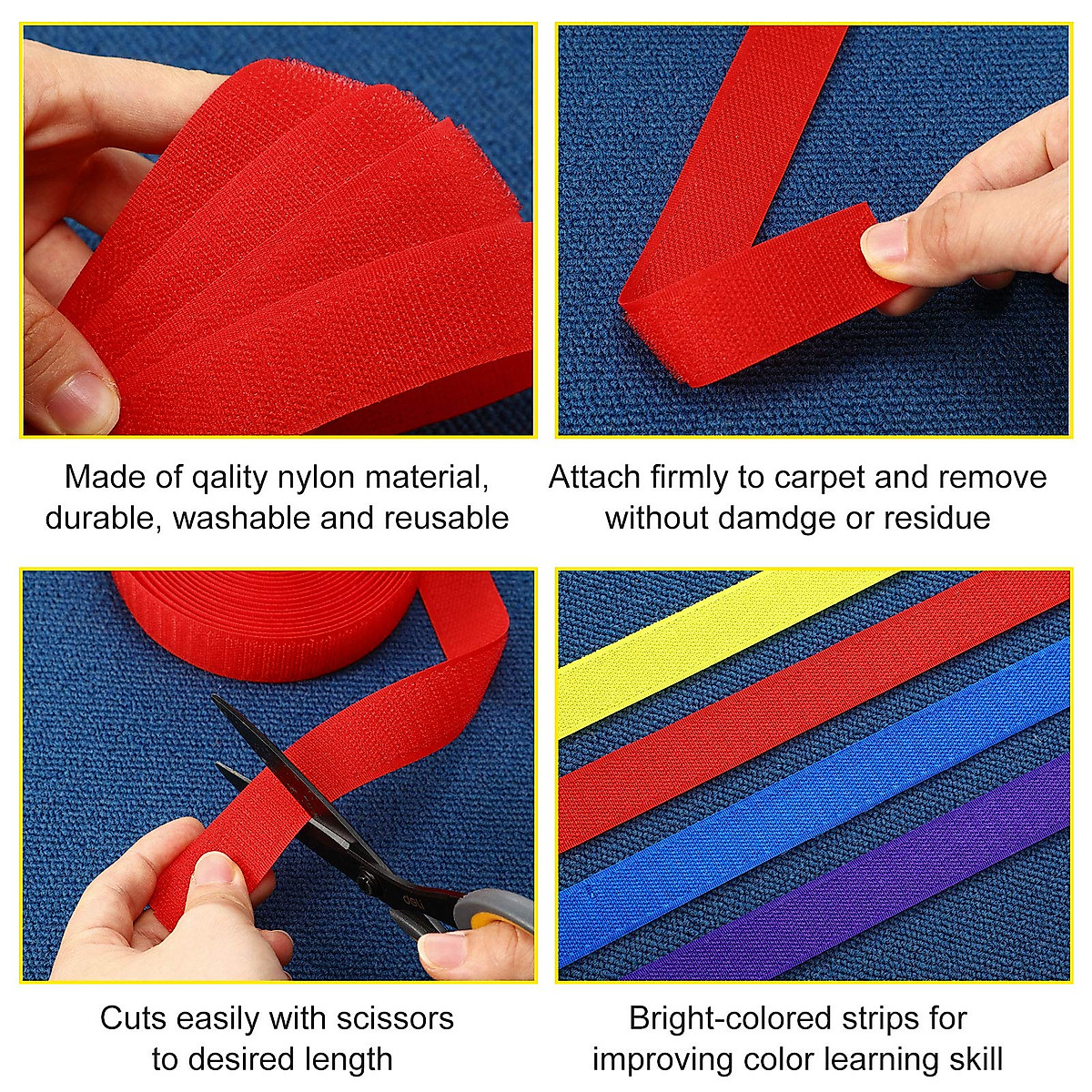 Made of qality nylon material, durable, washable and reusable

Attach firmly to carpet and remove without damdge or residue

Cuts easily with scissors to desired length

Bright-colored strips for improving color learning skill