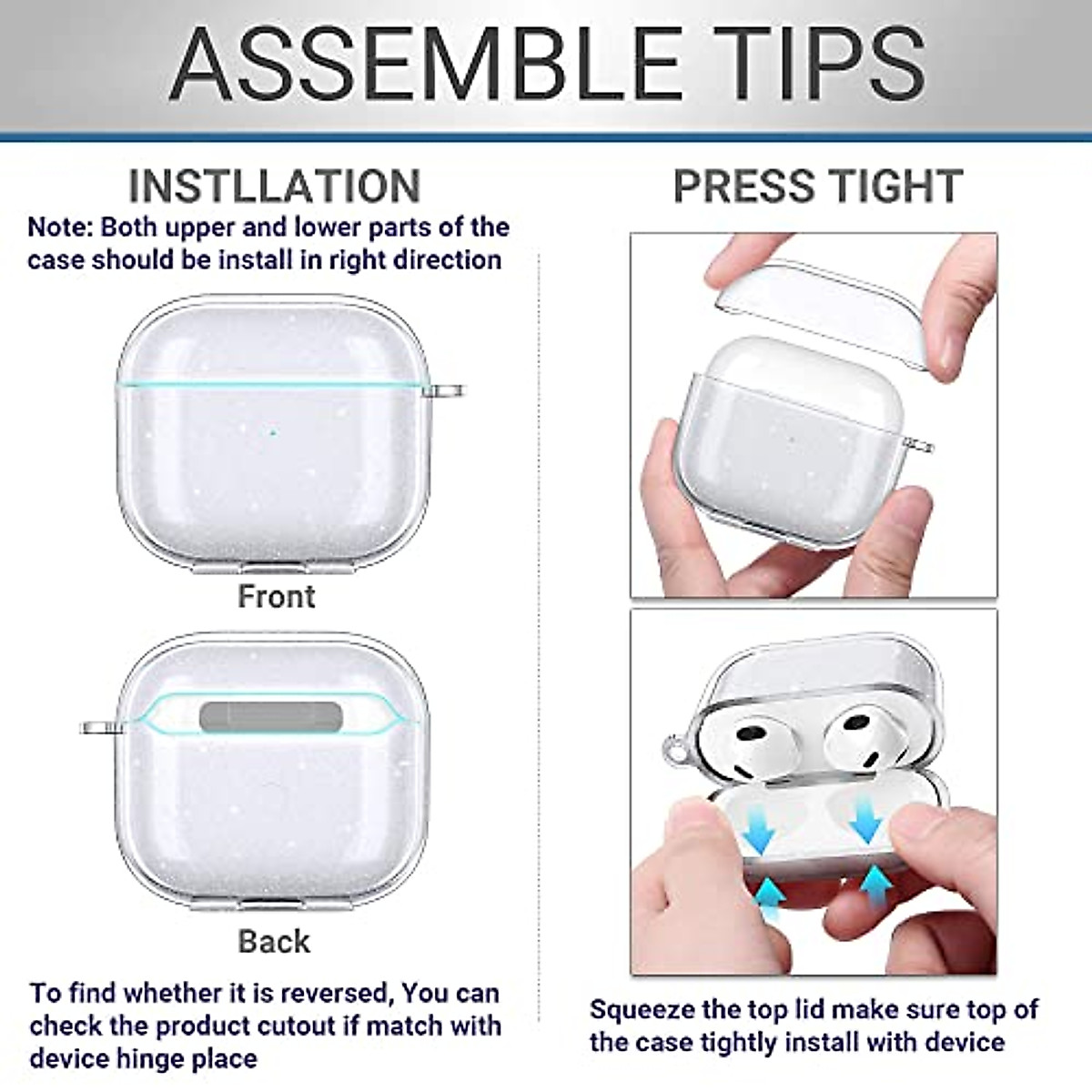 ASSEMBLE TIPS

INSTLLATION

Note: Both upper and lower parts of the case should be install in right direction

Front

Back

To find whether it is reversed, You can check the product cutout if match with device hinge place

PRESS TIGHT

Squeeze the top lid make sure top of the case tightly install with device