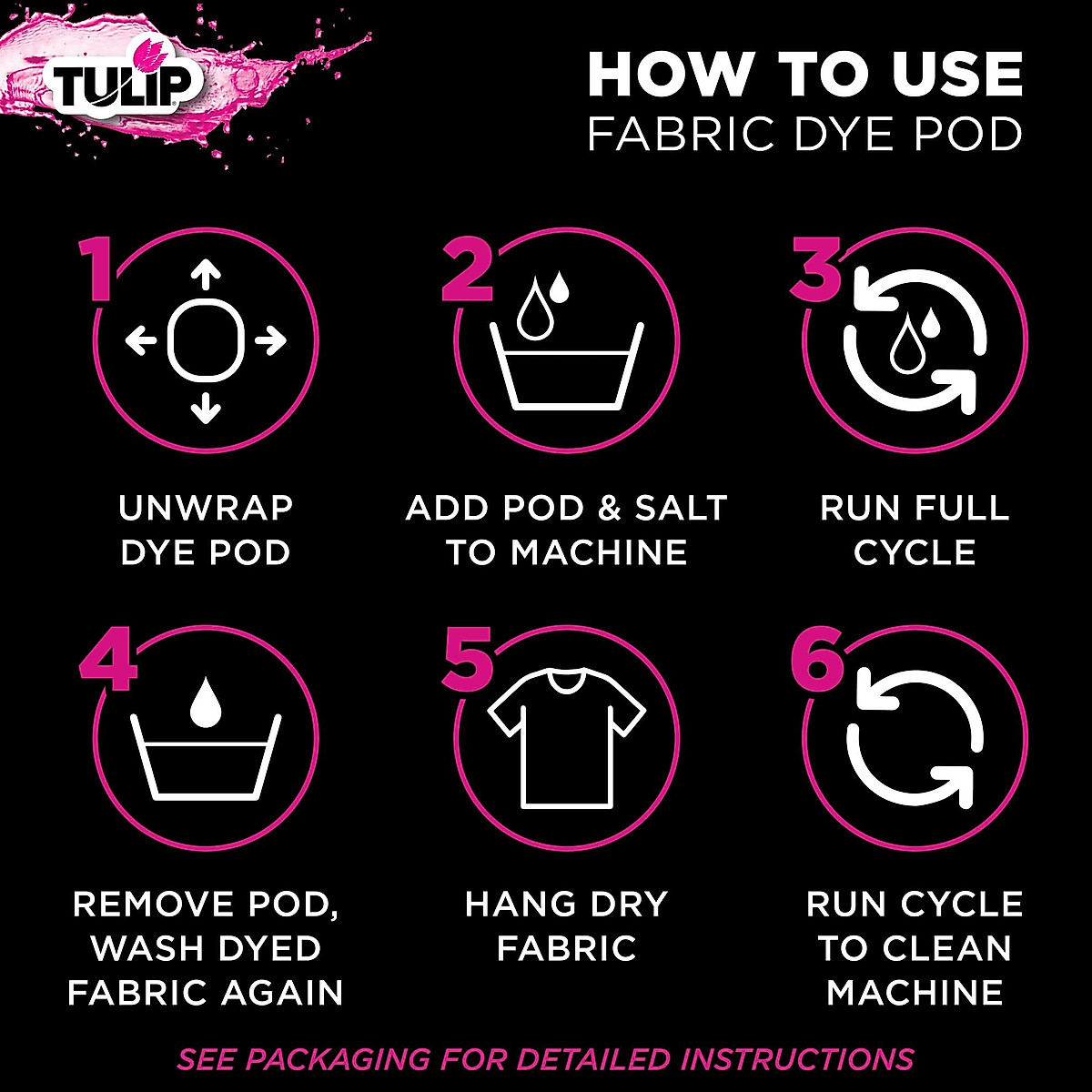 TULIP

HOW TO USE
FABRIC DYE POD

1
UNWRAP DYE POD

2
ADD POD & SALT TO MACHINE

3
RUN FULL CYCLE

4
REMOVE POD, WASH DYED FABRIC AGAIN

5
HANG DRY FABRIC

6
RUN CYCLE TO CLEAN MACHINE

SEE PACKAGING FOR DETAILED INSTRUCTIONS