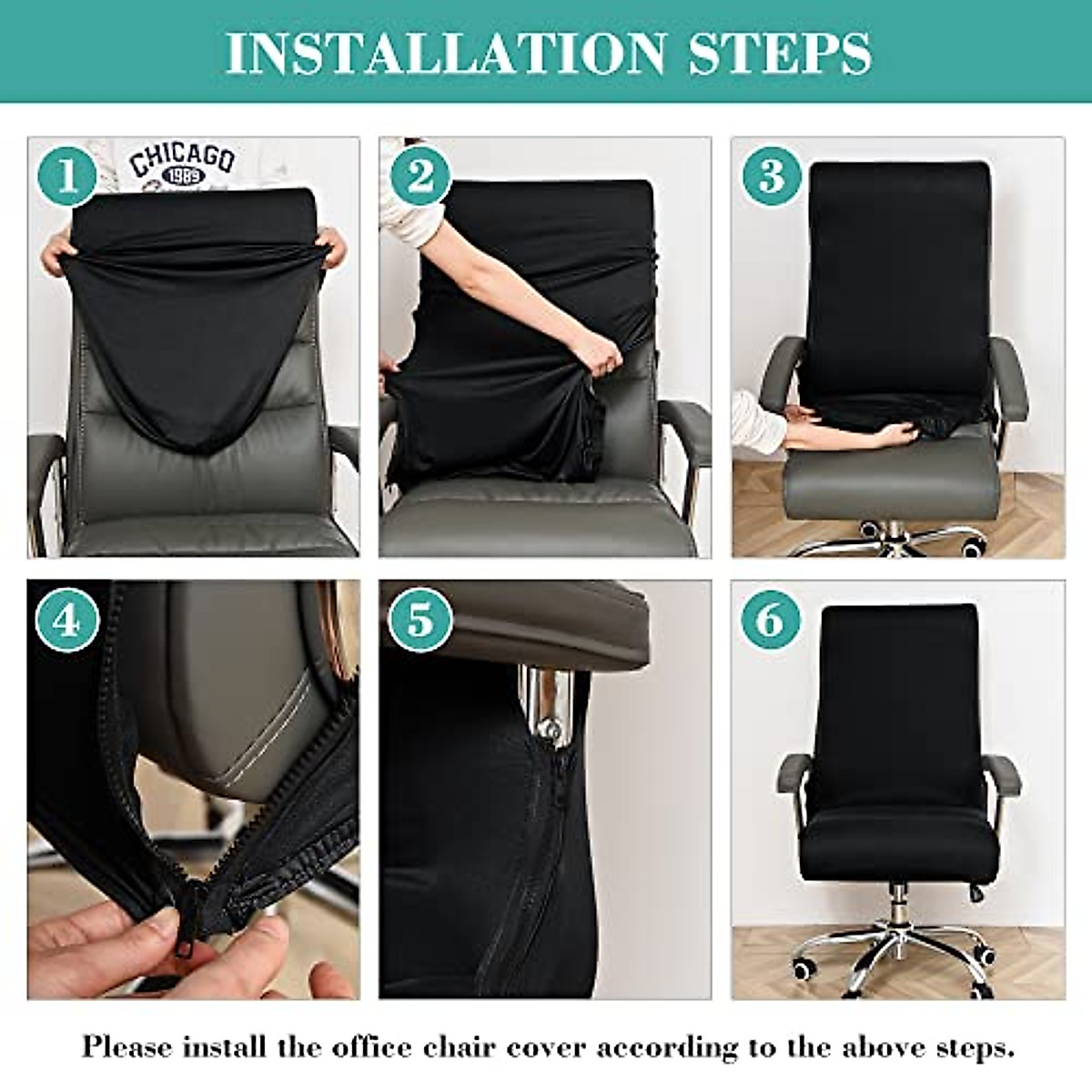 INSTALLATION STEPS

1

CHICAGO
1989

2

3

4

5

6

Please install the office chair cover according to the above steps.