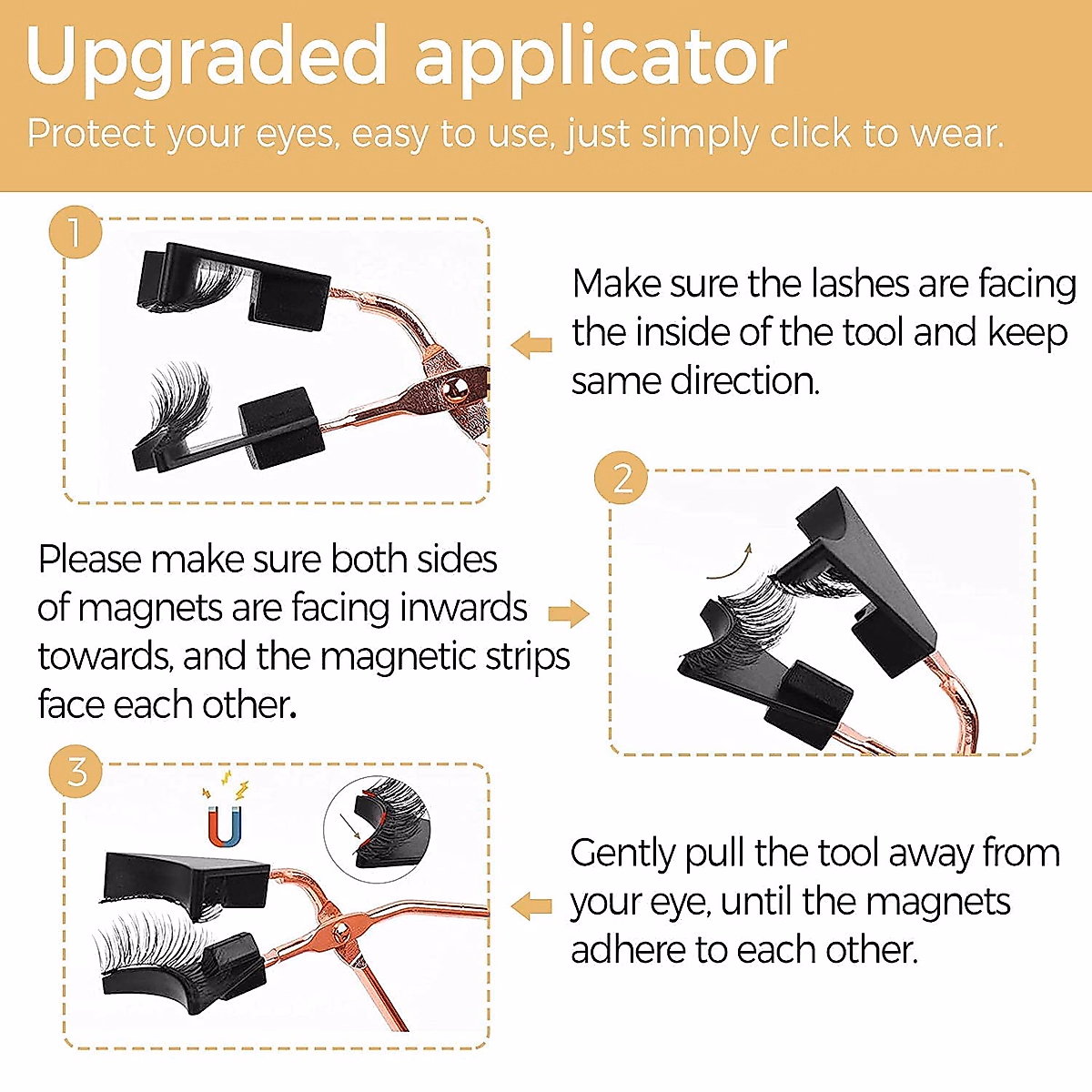 Upgraded applicator

Protect your eyes, easy to use, just simply click to wear.

1

Make sure the lashes are facing the inside of the tool and keep same direction.

2

Please make sure both sides of magnets are facing inwards towards, and the magnetic strips face each other.

3

Gently pull the tool away from your eye, until the magnets adhere to each other.