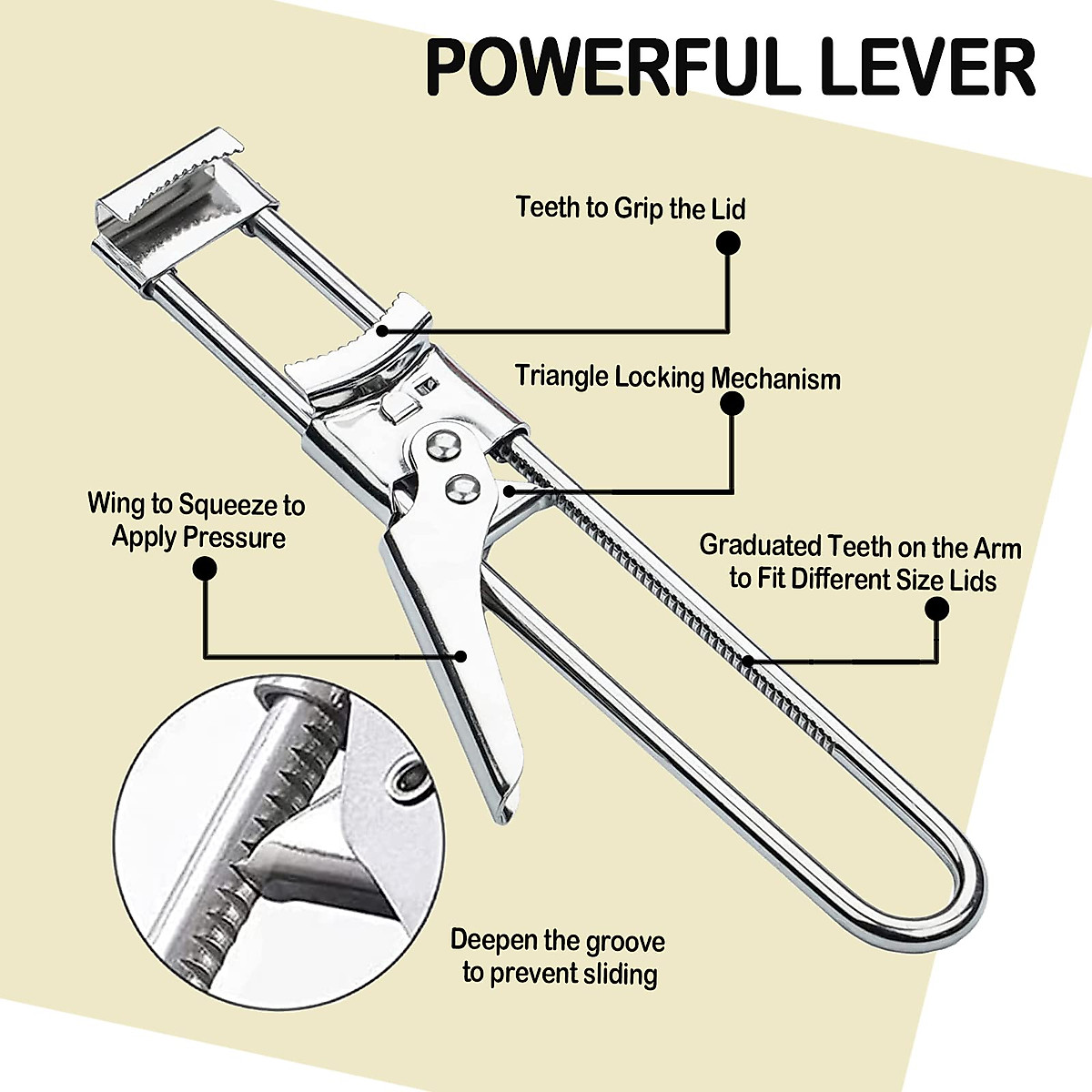 POWERFUL LEVER

Teeth to Grip the Lid

Triangle Locking Mechanism

Wing to Squeeze to Apply Pressure

Graduated Teeth on the Arm to Fit Different Size Lids

Deepen the groove to prevent sliding