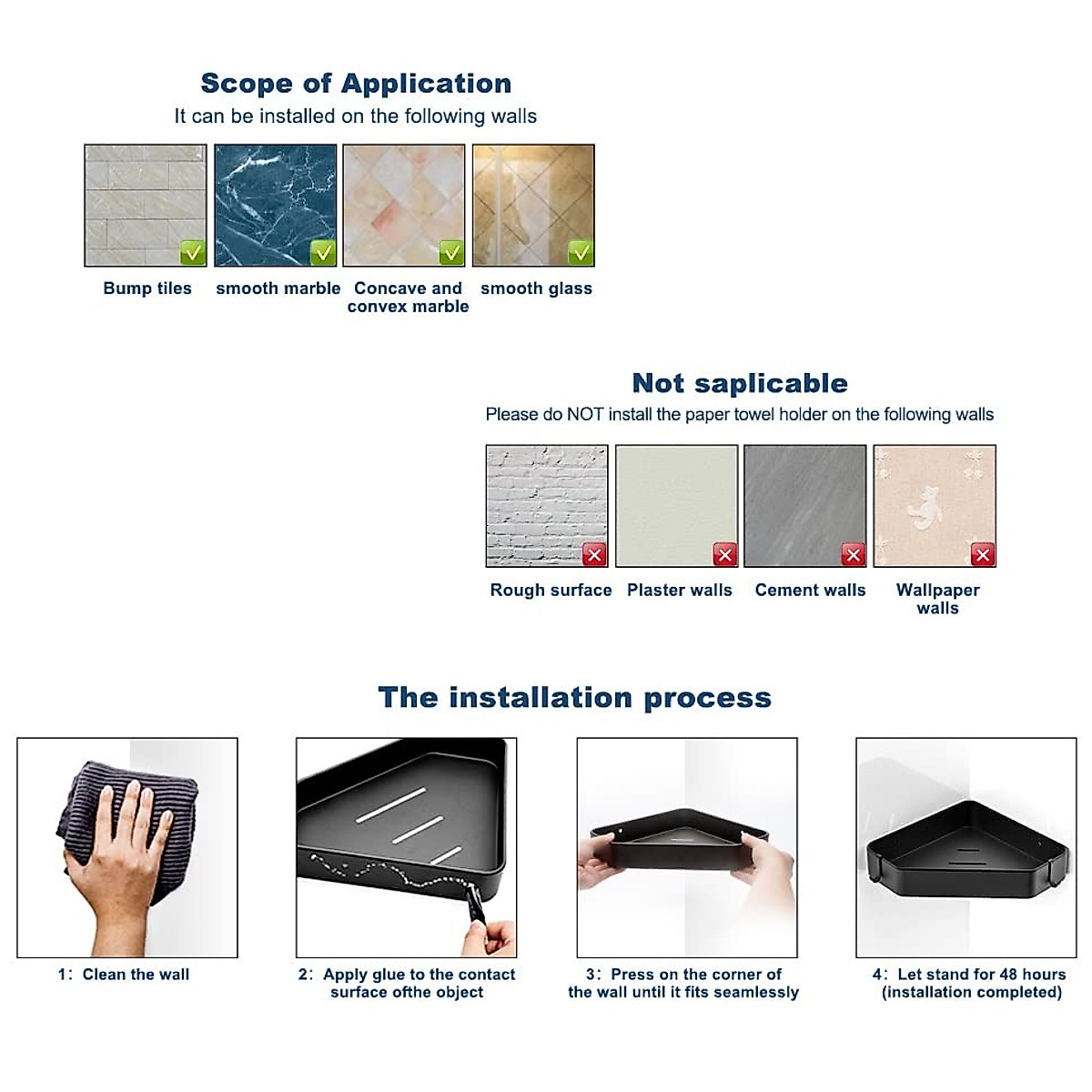 Scope of Application
It can be installed on the following walls

Bump tiles

smooth marble

Concave and convex marble

smooth glass

Not saplicable
Please do NOT install the paper towel holder on the following walls

Rough surface

Plaster walls

Cement walls

Wallpaper walls

The installation process

1: Clean the wall

2: Apply glue to the contact surface ofthe object

3: Press on the corner of the wall until it fits seamlessly

4: Let stand for 48 hours (installation completed)