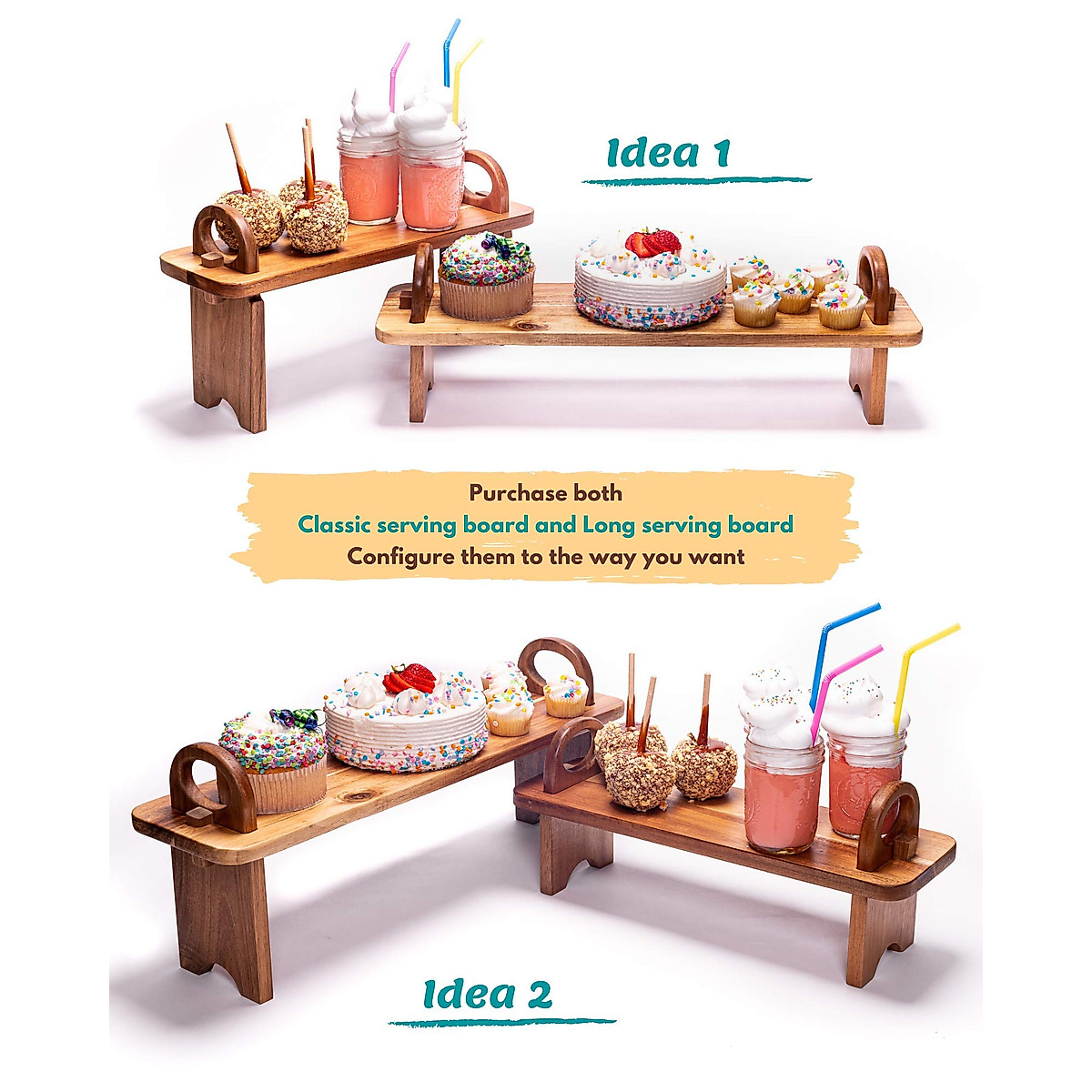 Idea 1

Purchase both
Classic serving board and Long serving board
Configure them to the way you want

Idea 2