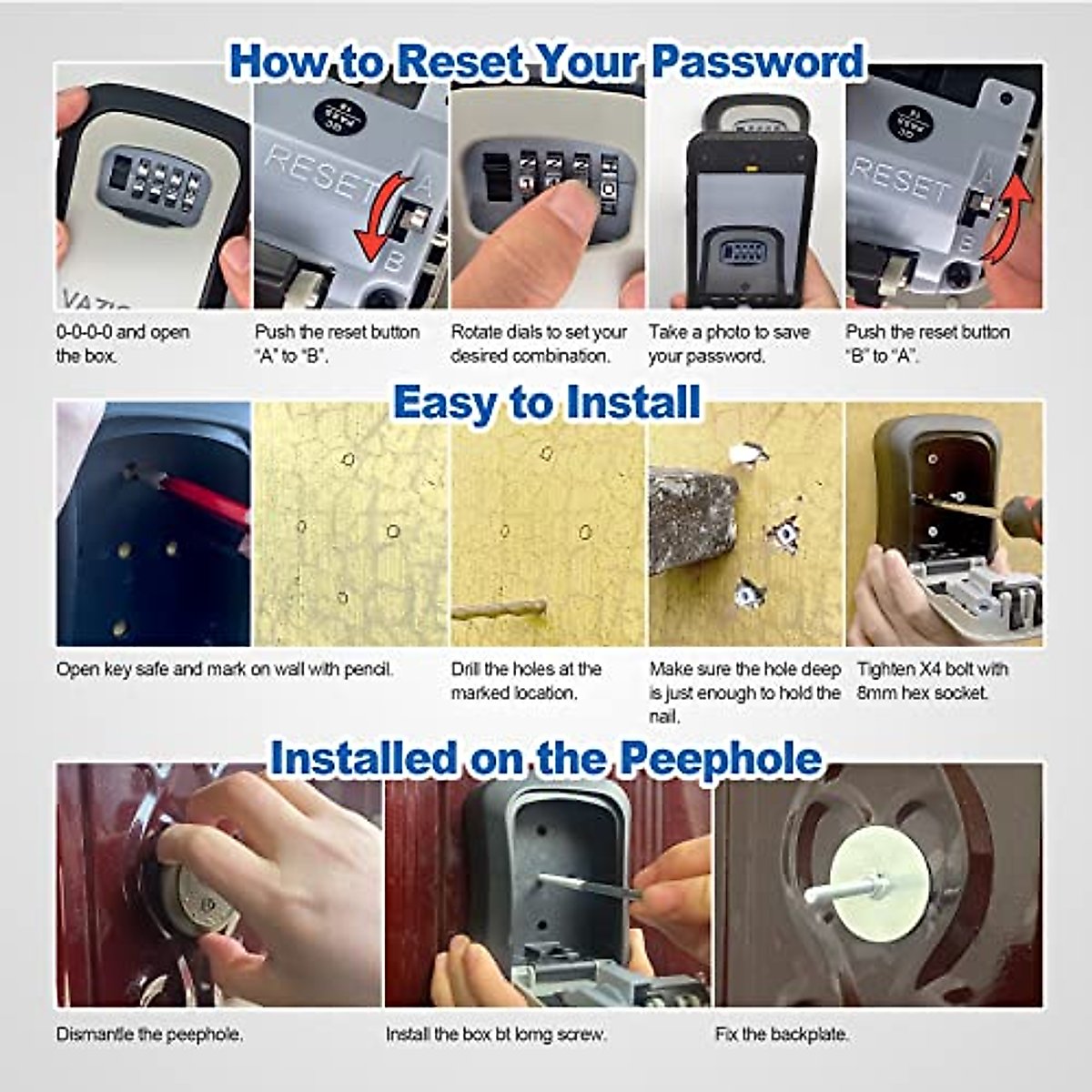 How to Reset Your Password

RESET A B

RESET A B

0-0-0-0 and open the box.

Push the reset button "A" to "B".

Rotate dials to set your desired combination.

Take a photo to save your password.

Push the reset button "B" to "A".

Easy to Install

Open key safe and mark on wall with pencil.

Drill the holes at the marked location.

Make sure the hole deep is just enough to hold the nail.

Tighten X4 bolt with 8mm hex socket.

Installed on the Peephole

Dismantle the peephole.

Install the box bt lomg screw.

Fix the backplate.