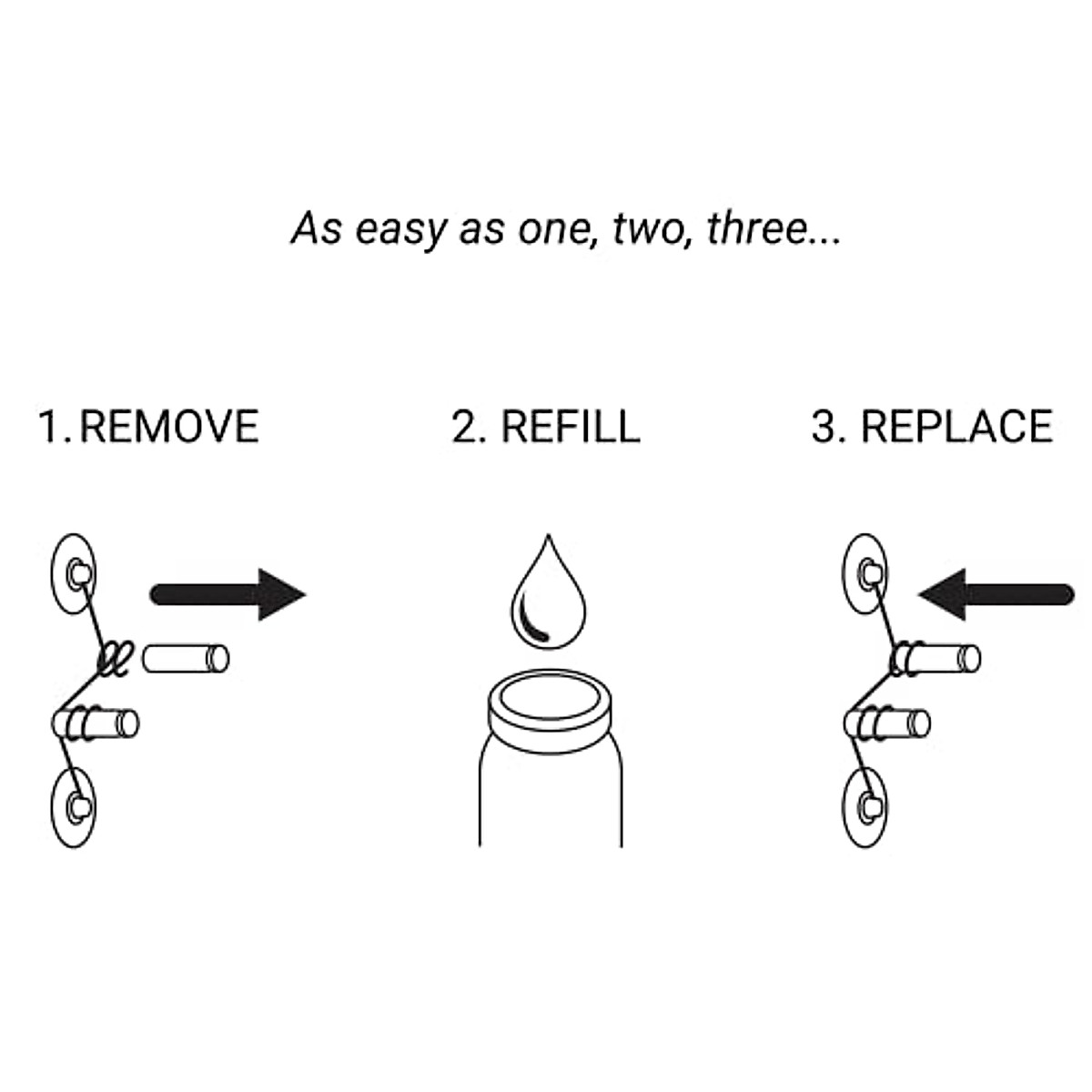 As easy as one, two, three...

1.REMOVE

2. REFILL

3. REPLACE