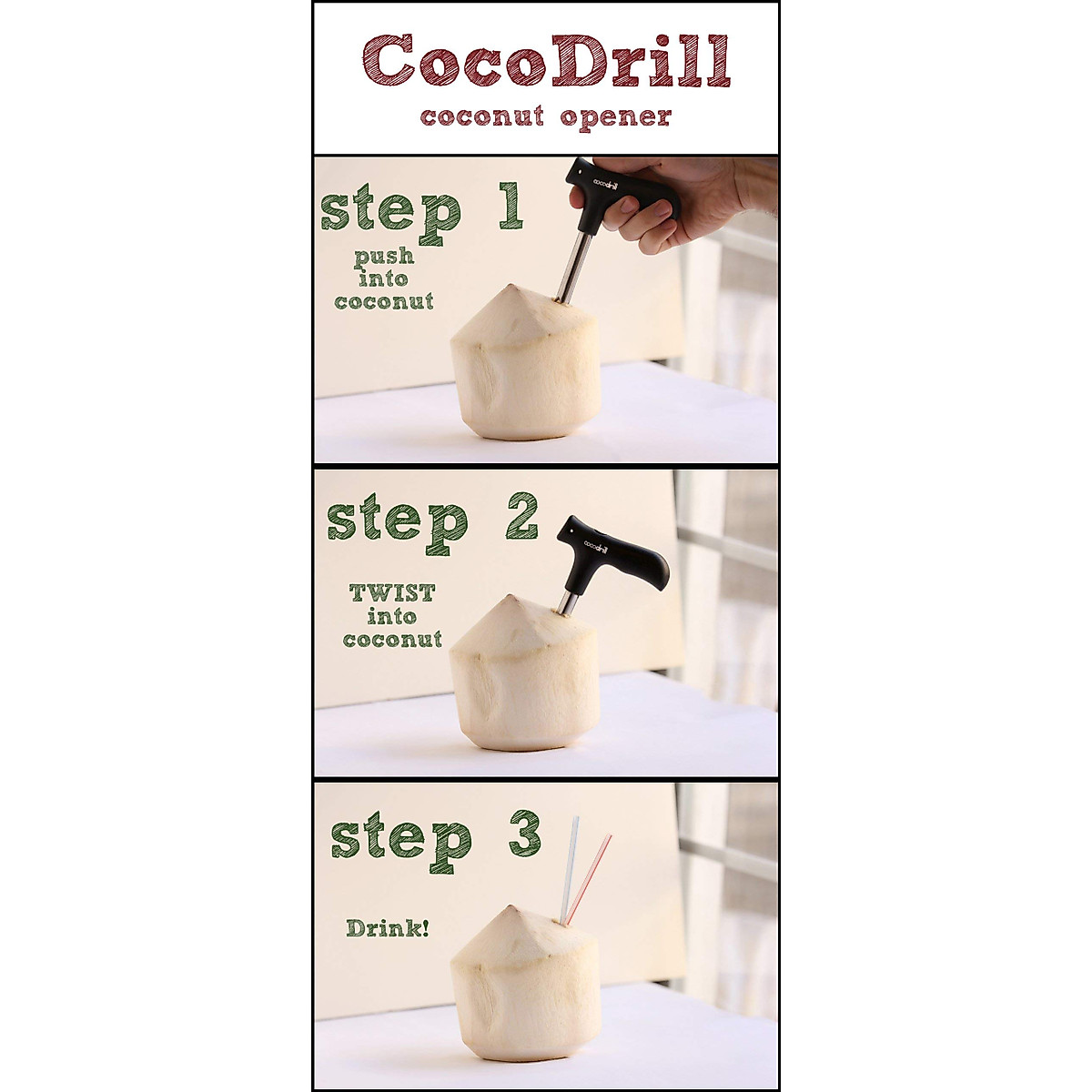 CocoDrill
coconut opener

step 1
push into coconut

cocodrill

step 2
TWIST into coconut

cocodrill

step 3
Drink!