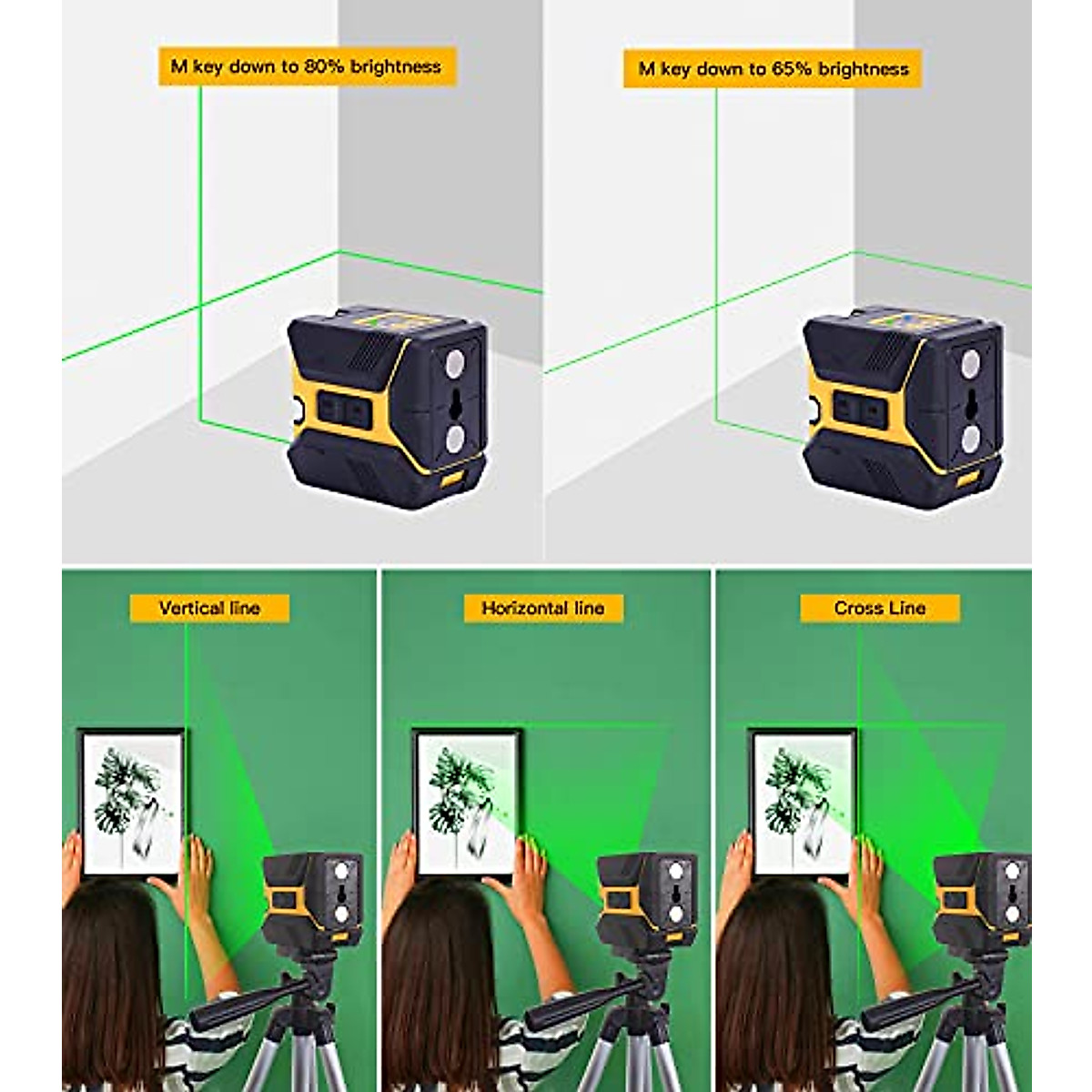 M key down to 80% brightness

M key down to 65% brightness

Vertical line

Horizontal line

Cross Line