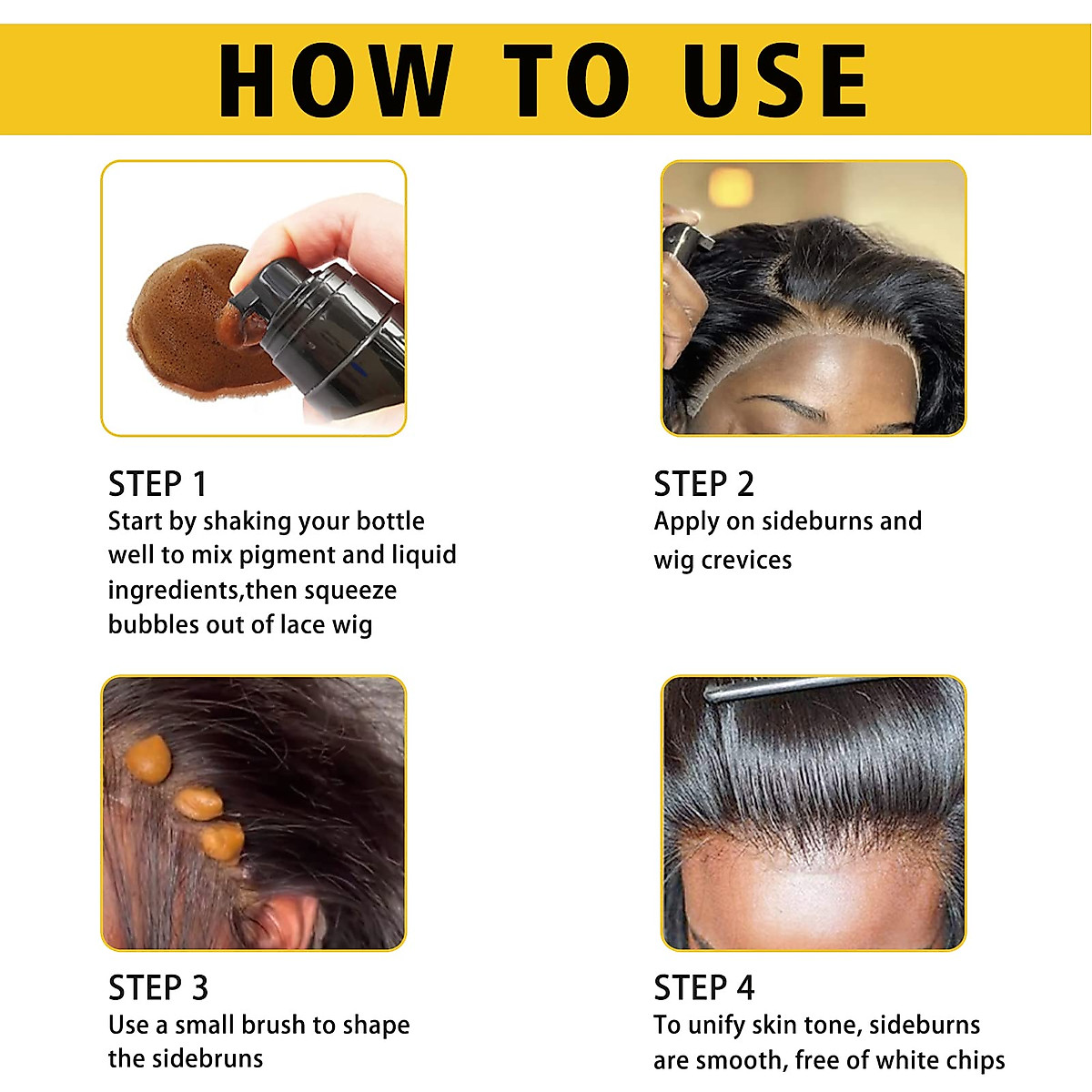 HOW TO USE

STEP 1
Start by shaking your bottle well to mix pigment and liquid ingredients,then squeeze bubbles out of lace wig

STEP 2
Apply on sideburns and wig crevices

STEP 3
Use a small brush to shape the sidebruns

STEP 4
To unify skin tone, sideburns are smooth, free of white chips