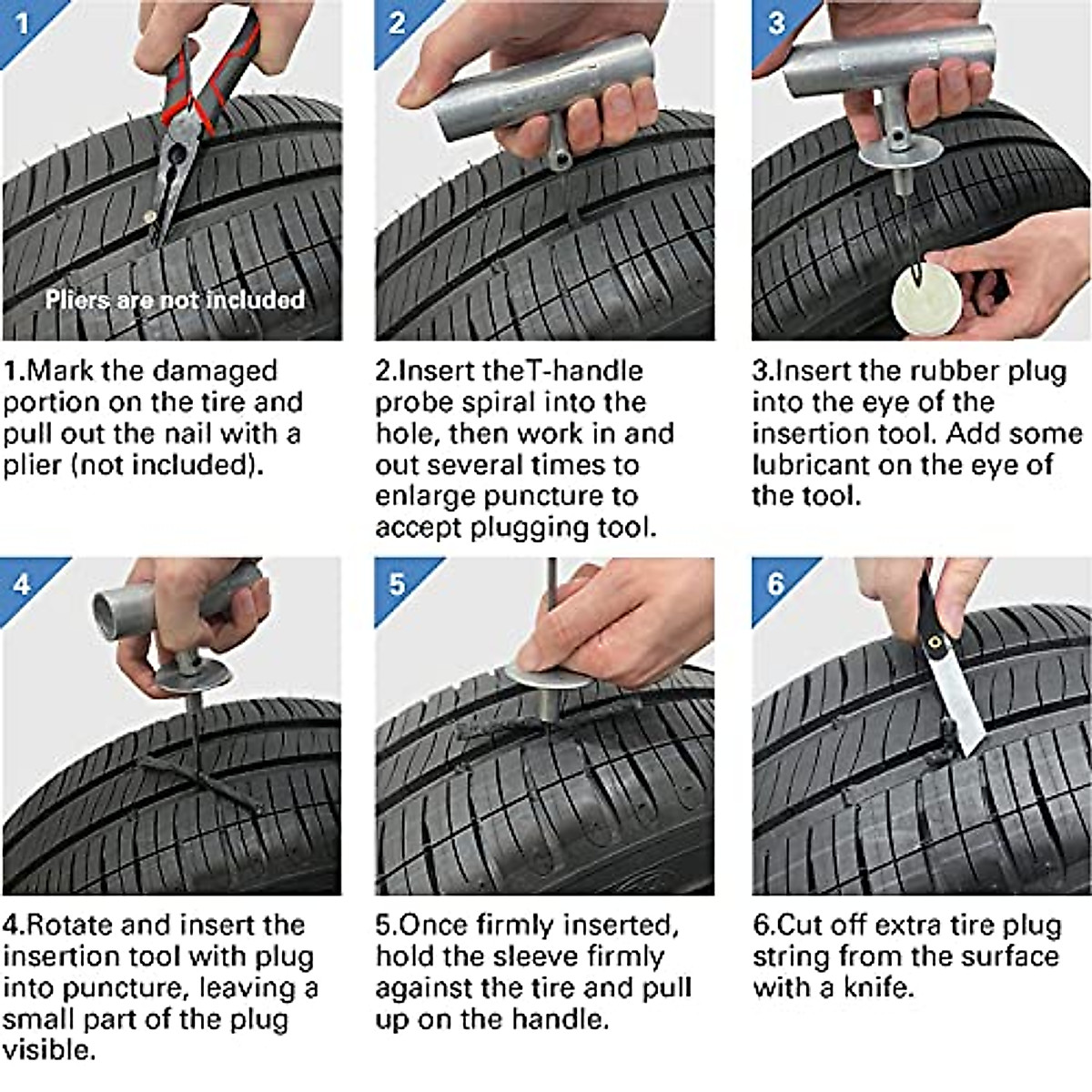 1

Pliers are not included

1.Mark the damaged portion on the tire and pull out the nail with a plier (not included).

2

2.Insert theT-handle probe spiral into the hole, then work in and out several times to enlarge puncture to accept plugging tool.

3

3.Insert the rubber plug into the eye of the insertion tool. Add some lubricant on the eye of the tool.

4

4.Rotate and insert the insertion tool with plug into puncture, leaving a small part of the plug visible.

5

5.Once firmly inserted, hold the sleeve firmly against the tire and pull up on the handle.

6

6.Cut off extra tire plug string from the surface with a knife.