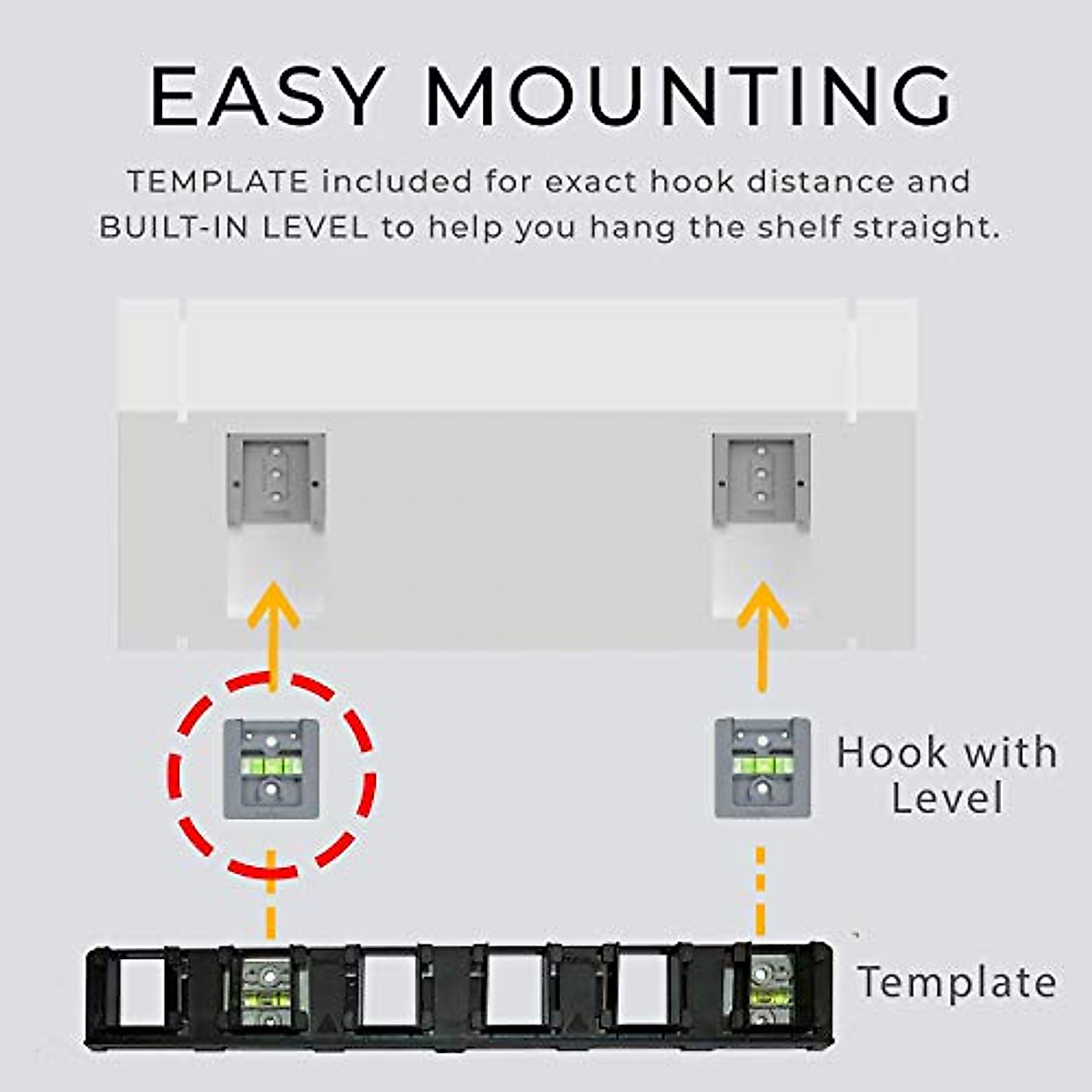 EASY MOUNTING

TEMPLATE included for exact hook distance and BUILT-IN LEVEL to help you hang the shelf straight.

Hook with Level

Template