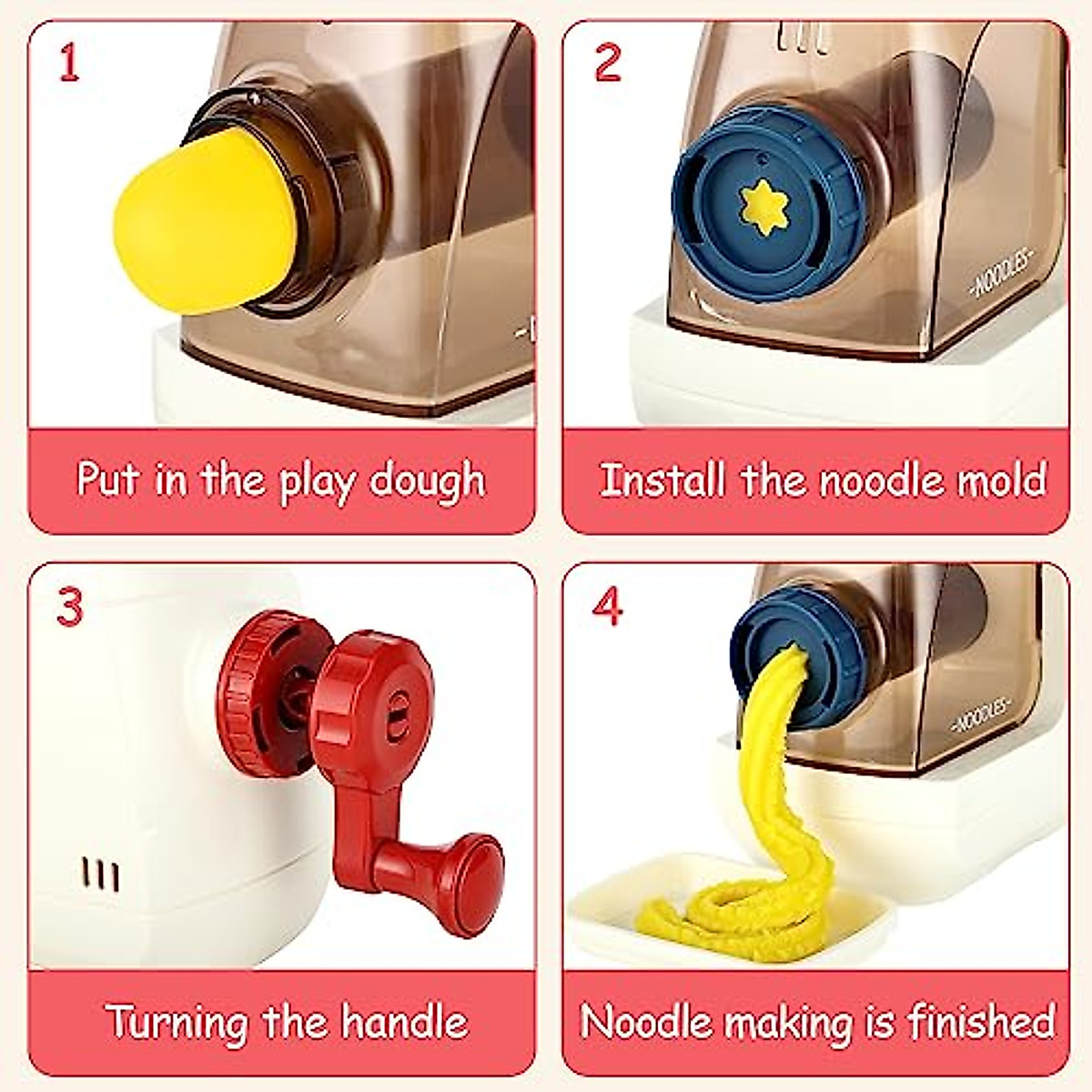 1

Put in the play dough

2

-NOODLES-

Install the noodle mold

3

Turning the handle

4

-NOODLES-

Noodle making is finished