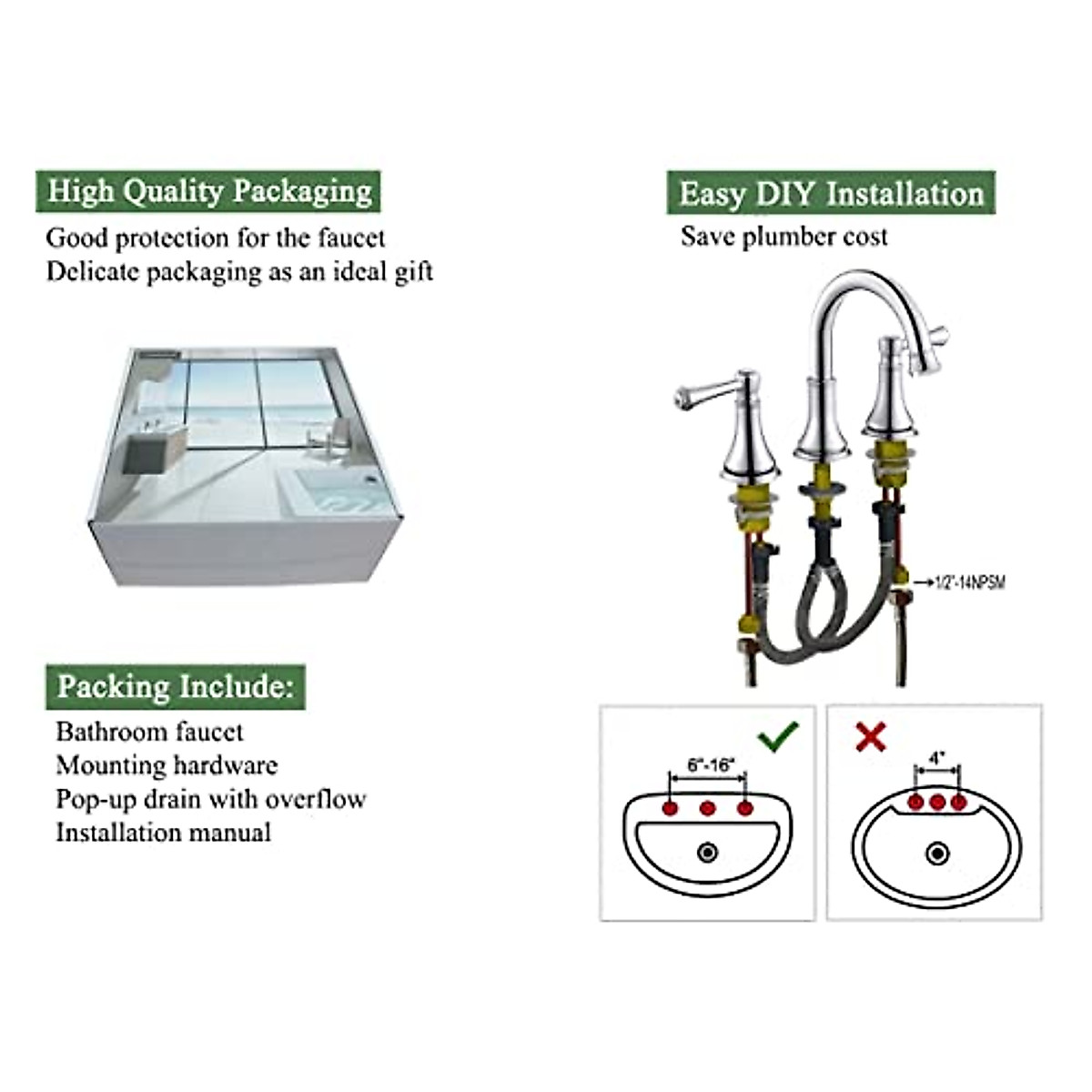 High Quality Packaging

Good protection for the faucet
Delicate packaging as an ideal gift

Packing Include:

Bathroom faucet
Mounting hardware
Pop-up drain with overflow
Installation manual

Easy DIY Installation

Save plumber cost

1/2"-14NPSM

6"-16"

4"