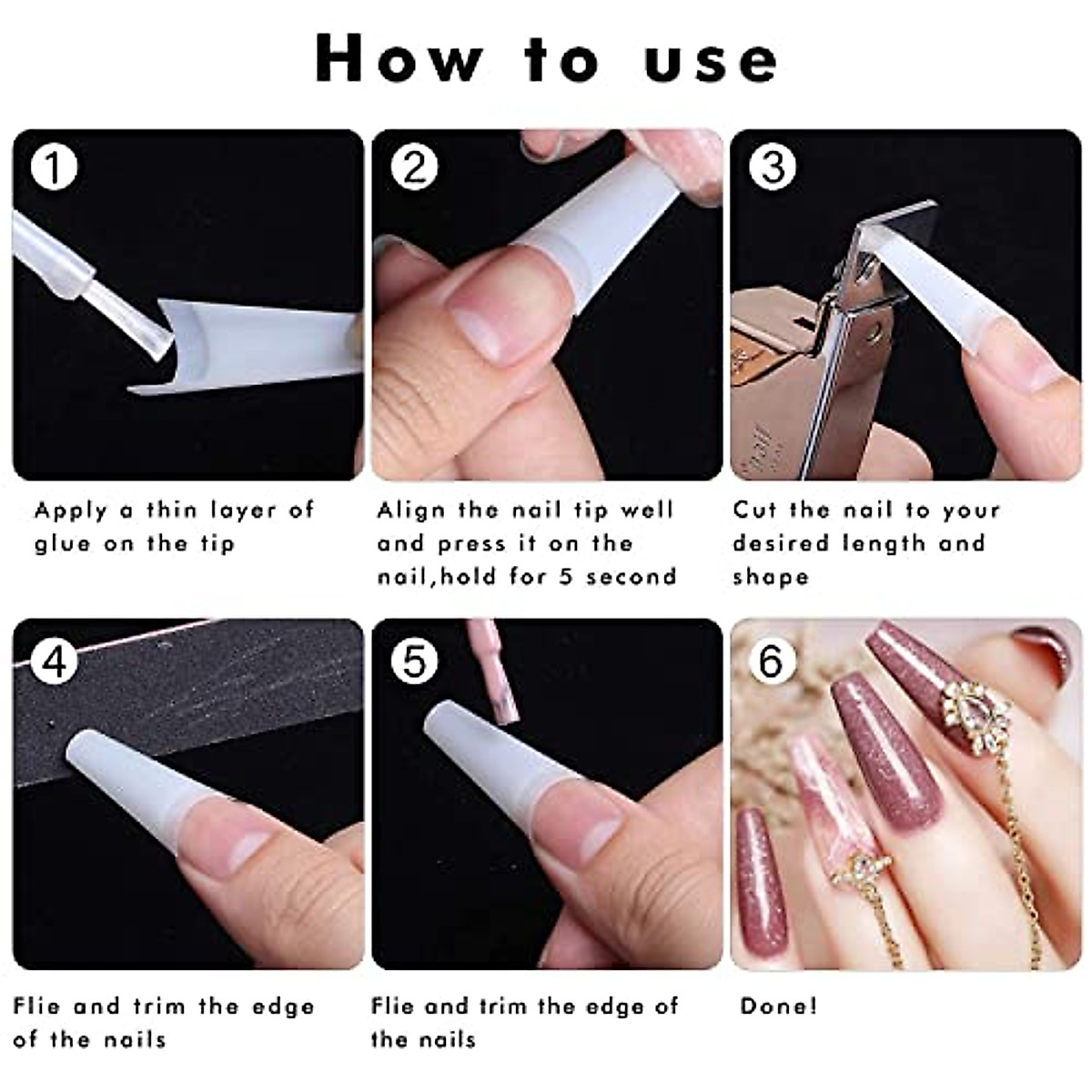 How to use

1

Apply a thin layer of glue on the tip

2

Align the nail tip well and press it on the nail,hold for 5 second

3

Cut the nail to your desired length and shape

4

Flie and trim the edge of the nails

5

Flie and trim the edge of the nails

6

Done!