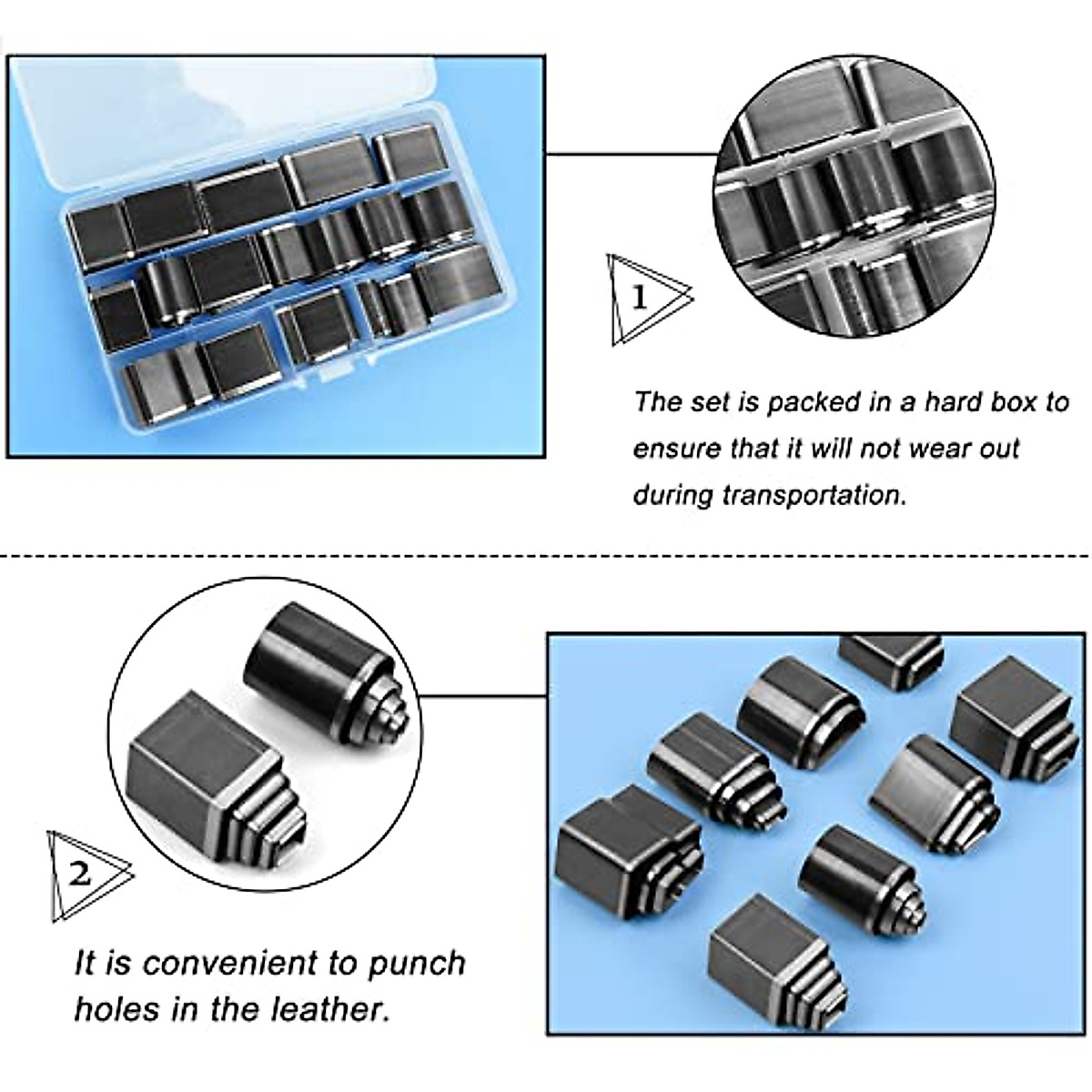 1

The set is packed in a hard box to ensure that it will not wear out during transportation.

2

It is convenient to punch holes in the leather.