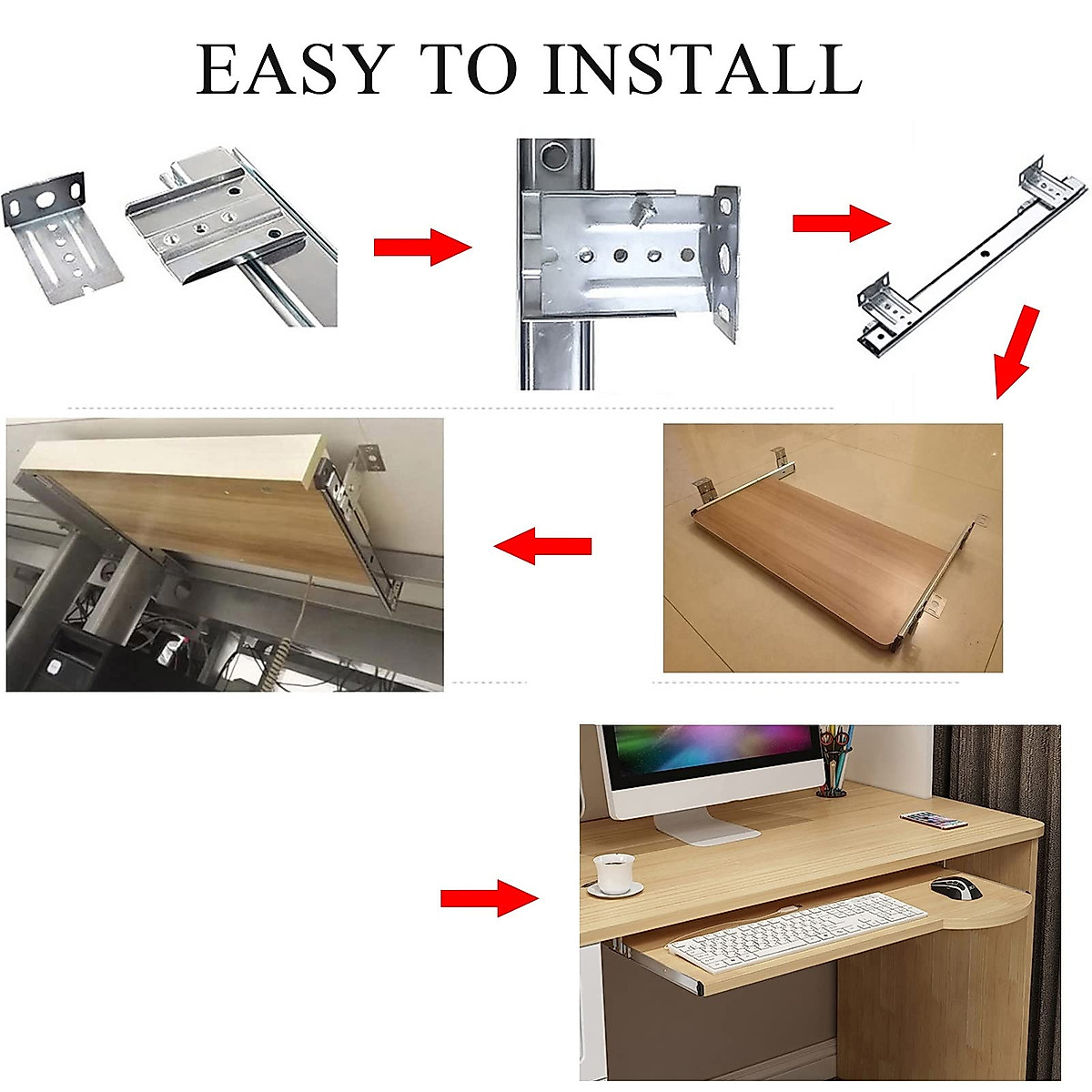 EASY TO INSTALL