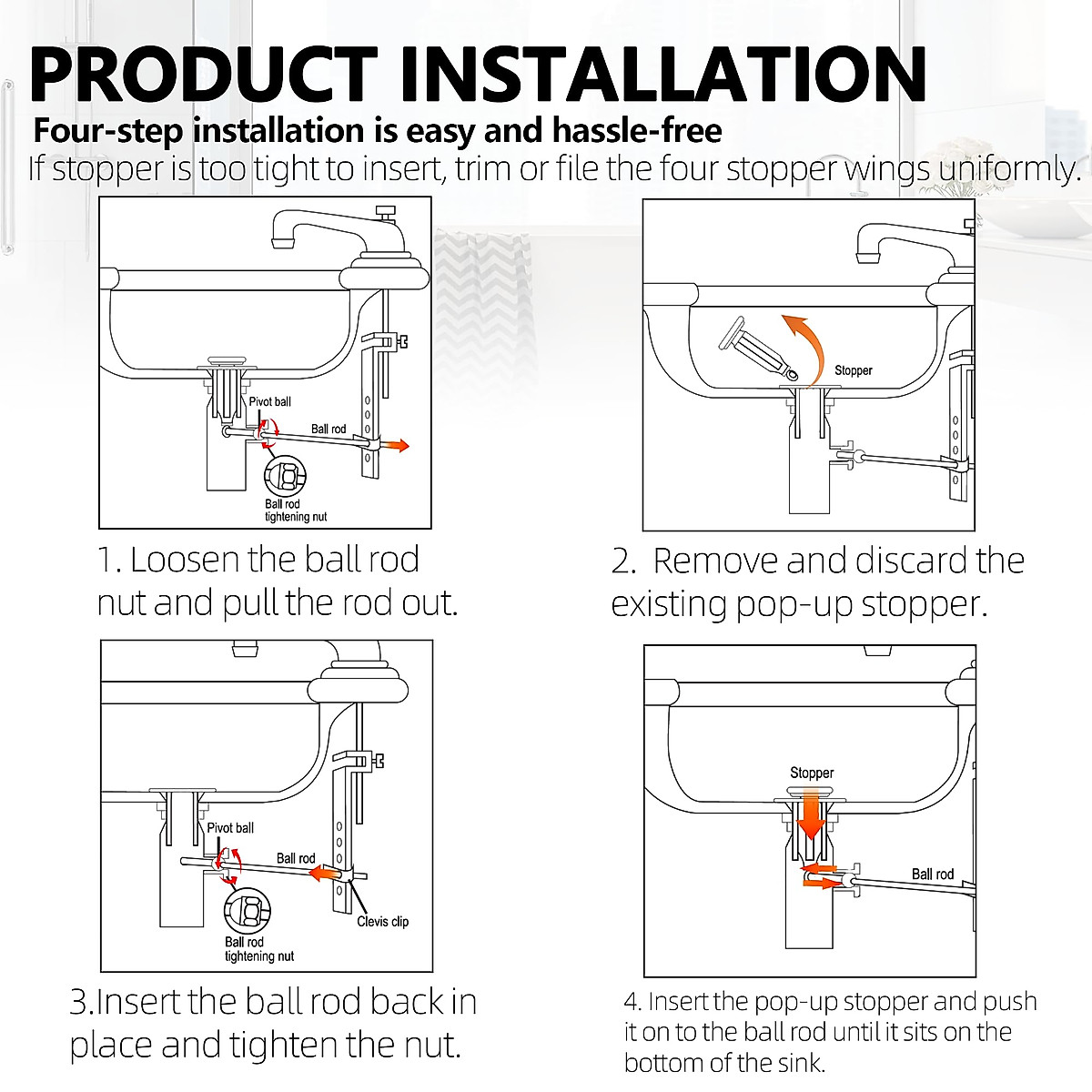 PRODUCT INSTALLATION

Four-step installation is easy and hassle-free

If stopper is too tight to insert, trim or file the four stopper wings uniformly.

Pivot ball
Ball rod
Ball rod tightening nut

1. Loosen the ball rod nut and pull the rod out.

Stopper

2. Remove and discard the existing pop-up stopper.

Pivot ball
Ball rod
Clevis clip
Ball rod tightening nut

3.Insert the ball rod back in place and tighten the nut.

Stopper
Ball rod

4. Insert the pop-up stopper and push it on to the ball rod until it sits on the bottom of the sink.