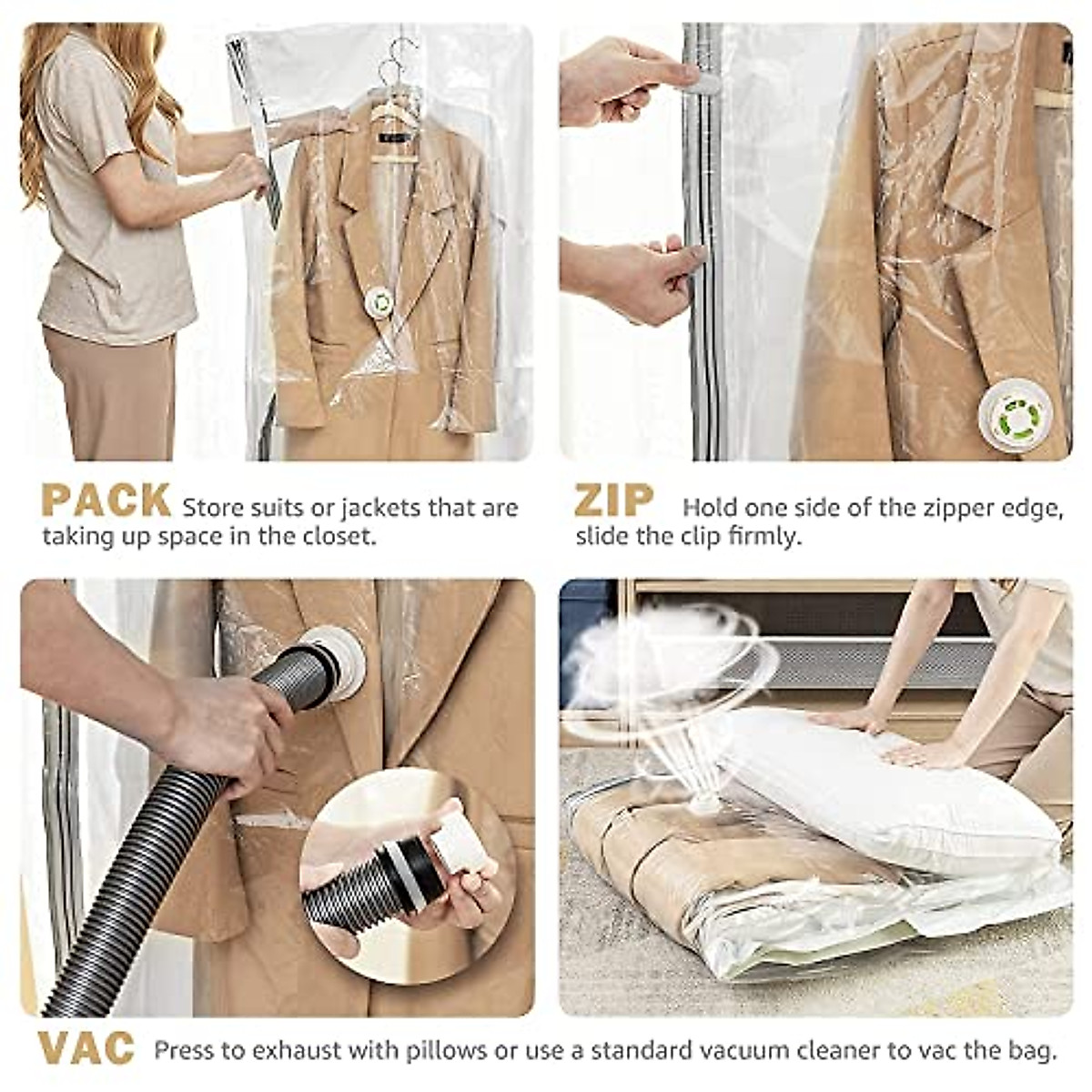 PACK Store suits or jackets that are taking up space in the closet.

ZIP Hold one side of the zipper edge, slide the clip firmly.

VAC Press to exhaust with pillows or use a standard vacuum cleaner to vac the bag.