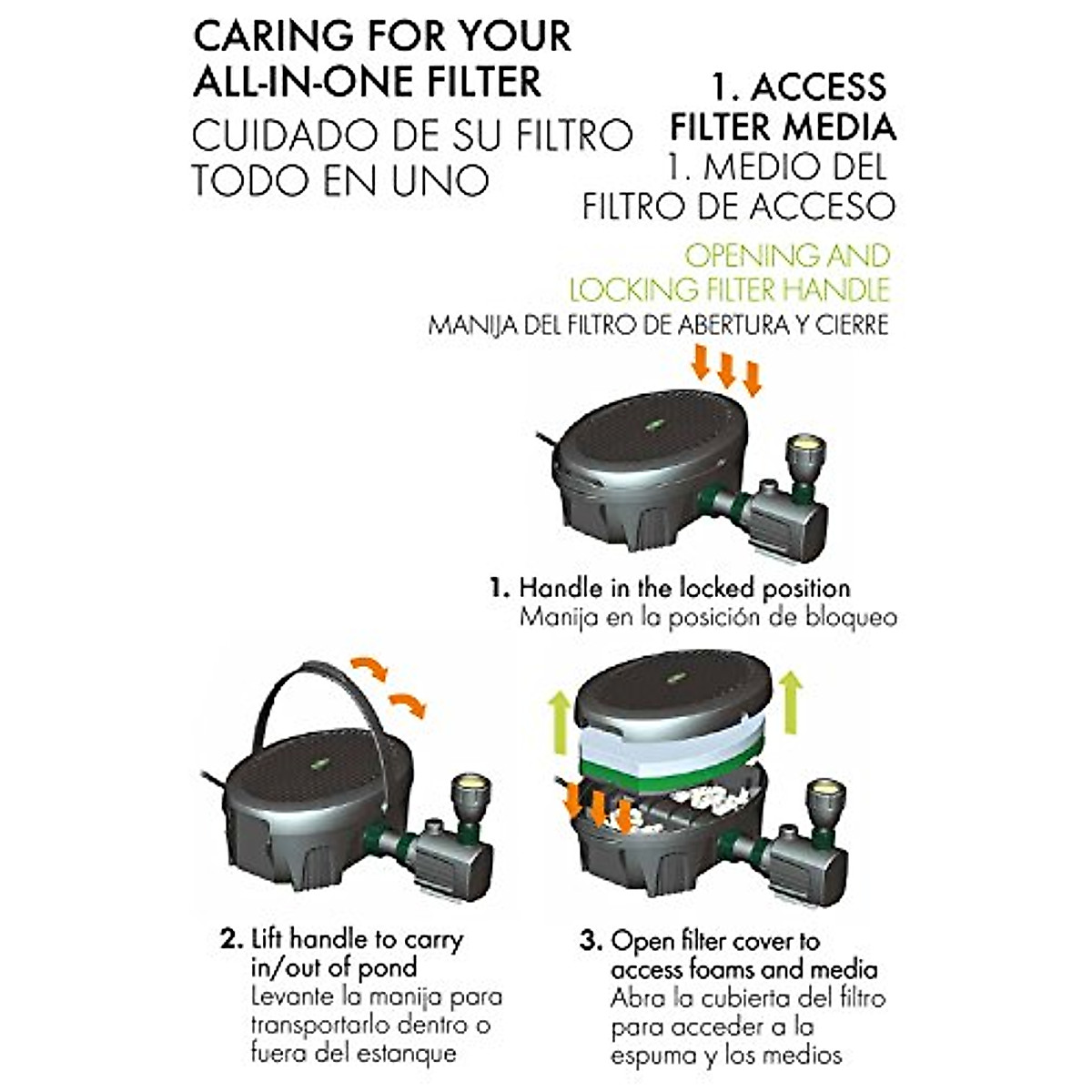 CARING FOR YOUR ALL-IN-ONE FILTER
CUIDADO DE SU FILTRO TODO EN UNO

1. ACCESS FILTER MEDIA
1. MEDIO DEL FILTRO DE ACCESO

OPENING AND LOCKING FILTER HANDLE
MANIJA DEL FILTRO DE ABERTURA Y CIERRE

1. Handle in the locked position
Manija en la posición de bloqueo

2. Lift handle to carry in/out of pond
Levante la manija para transportarlo dentro o fuera del estanque

3. Open filter cover to access foams and media
Abra la cubierta del filtro para acceder a la espuma y los medios