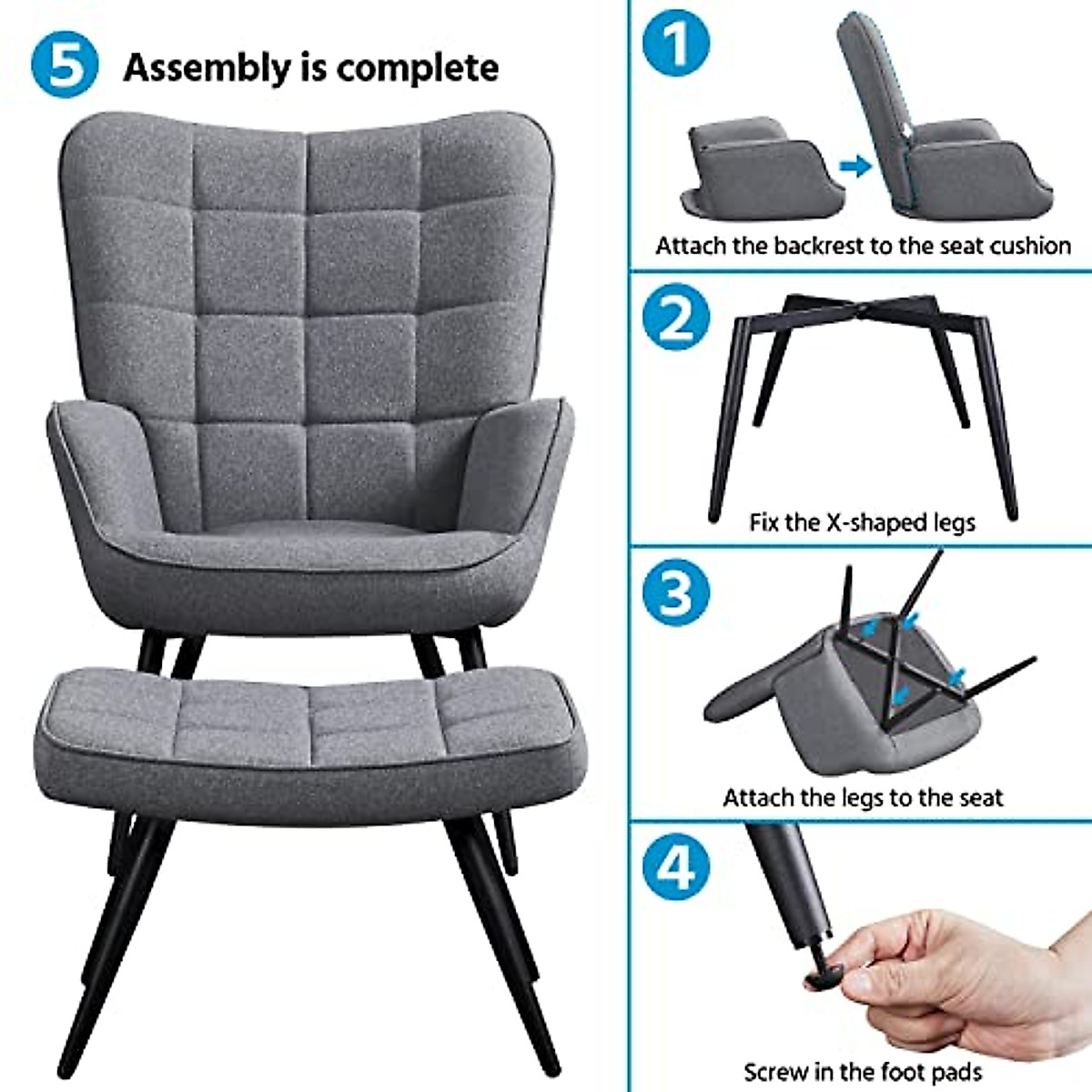 5 Assembly is complete

1

Attach the backrest to the seat cushion

2

Fix the X-shaped legs

3

Attach the legs to the seat

4

Screw in the foot pads