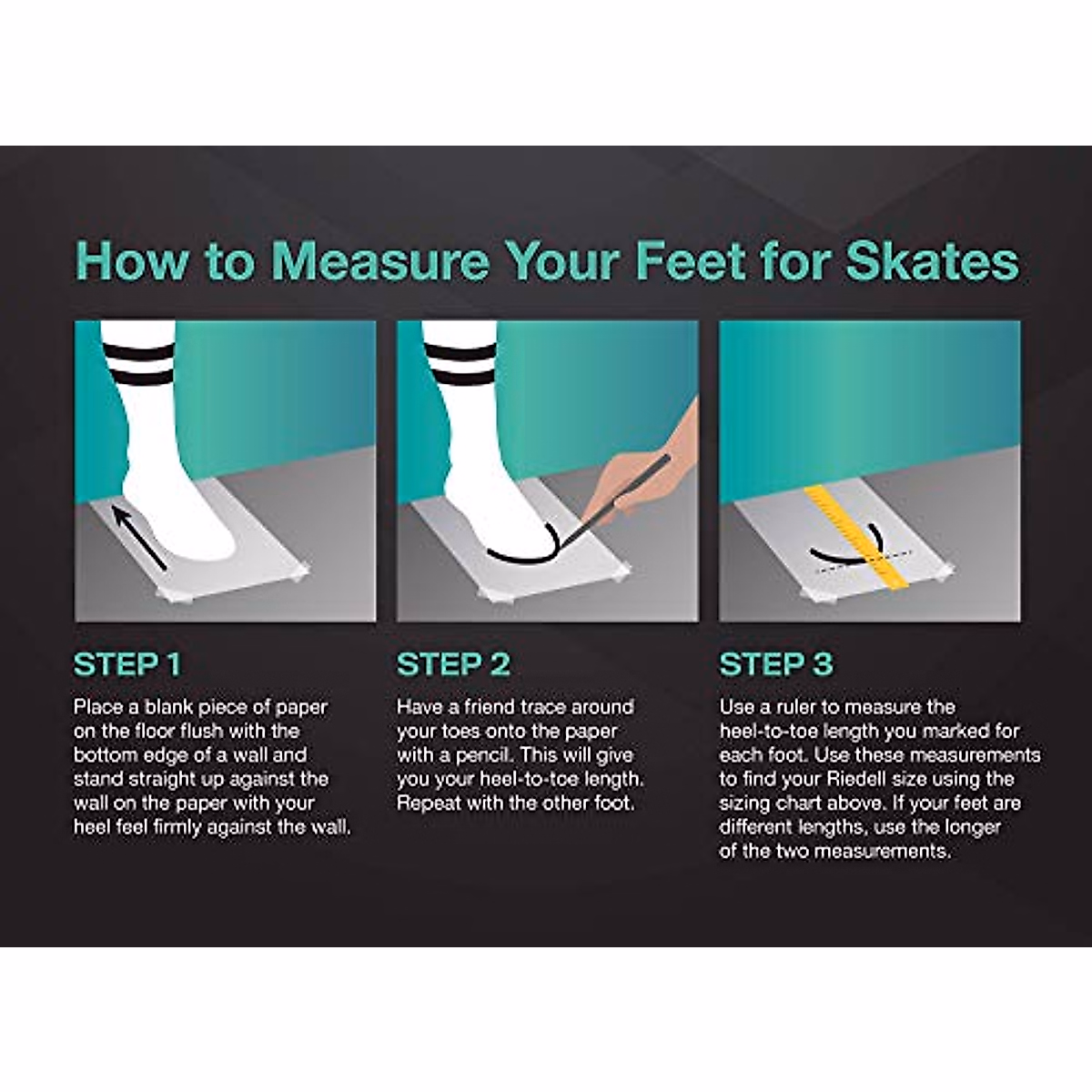 How to Measure Your Feet for Skates

STEP 1

Place a blank piece of paper on the floor flush with the bottom edge of a wall and stand straight up against the wall on the paper with your heel feel firmly against the wall.

STEP 2

Have a friend trace around your toes onto the paper with a pencil. This will give you your heel-to-toe length. Repeat with the other foot.

STEP 3

Use a ruler to measure the heel-to-toe length you marked for each foot. Use these measurements to find your Riedell size using the sizing chart above. If your feet are different lengths, use the longer of the two measurements.