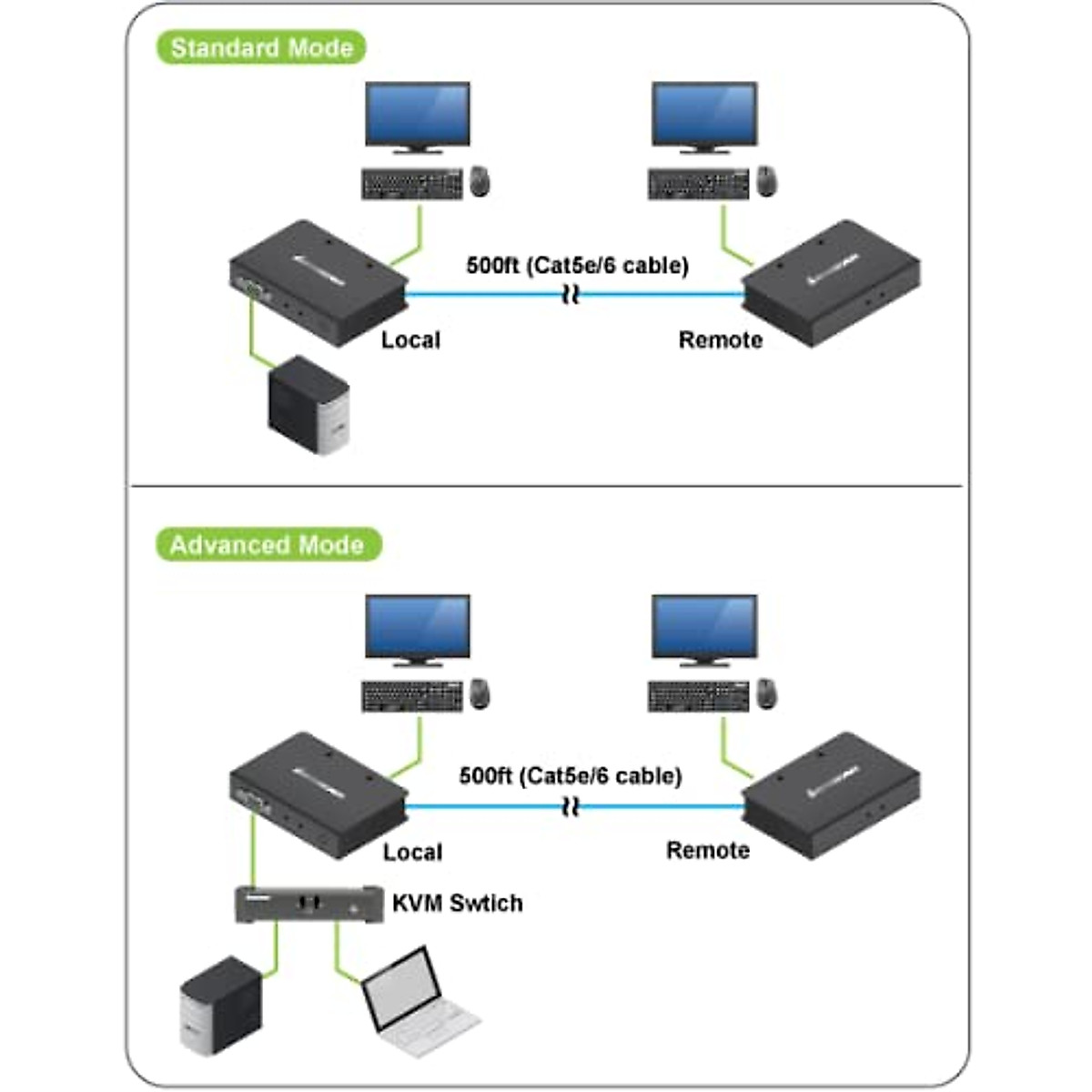 Standard Mode

500ft (Cat5e/6 cable)

Local

Remote

Advanced Mode

500ft (Cat5e/6 cable)

Local

Remote

KVM Swtich